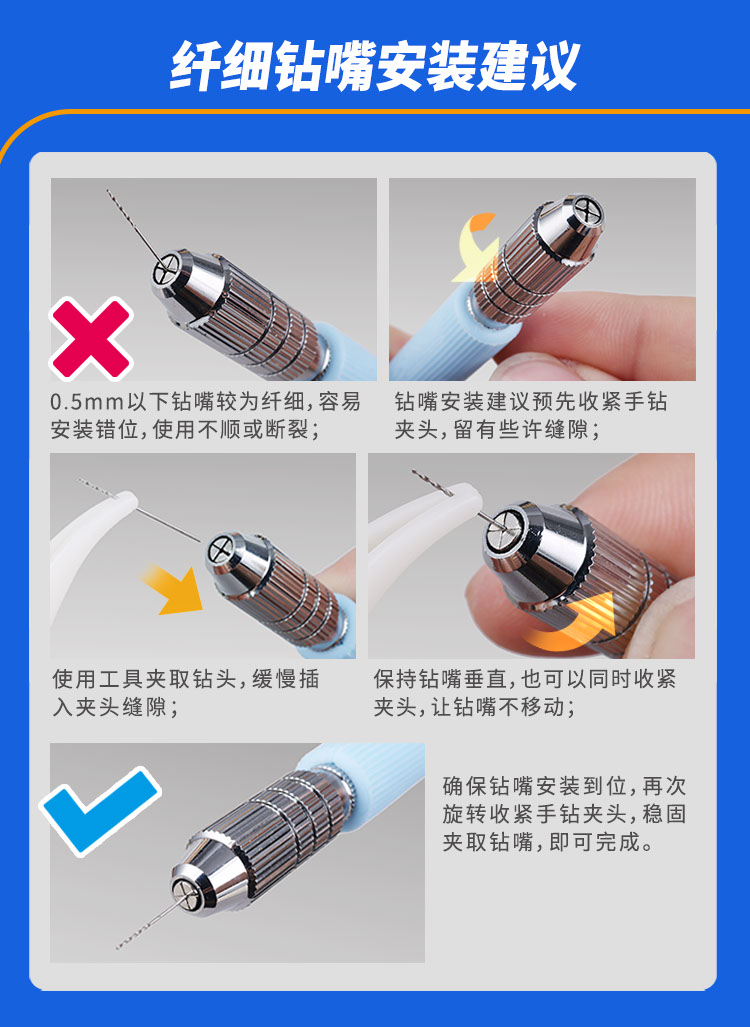 纤细钻嘴安装建议

0.5mm以下钻嘴较为纤细,容易安装错位,使用不顺或断裂;

钻嘴安装建议预先收紧手钻夹头,留有些许缝隙;

使用工具夹取钻头,缓慢插入夹头缝隙;

保持钻嘴垂直,也可以同时收紧夹头,让钻嘴不移动;

确保钻嘴安装到位,再次旋转收紧手钻夹头,稳固夹取钻嘴,即可完成。