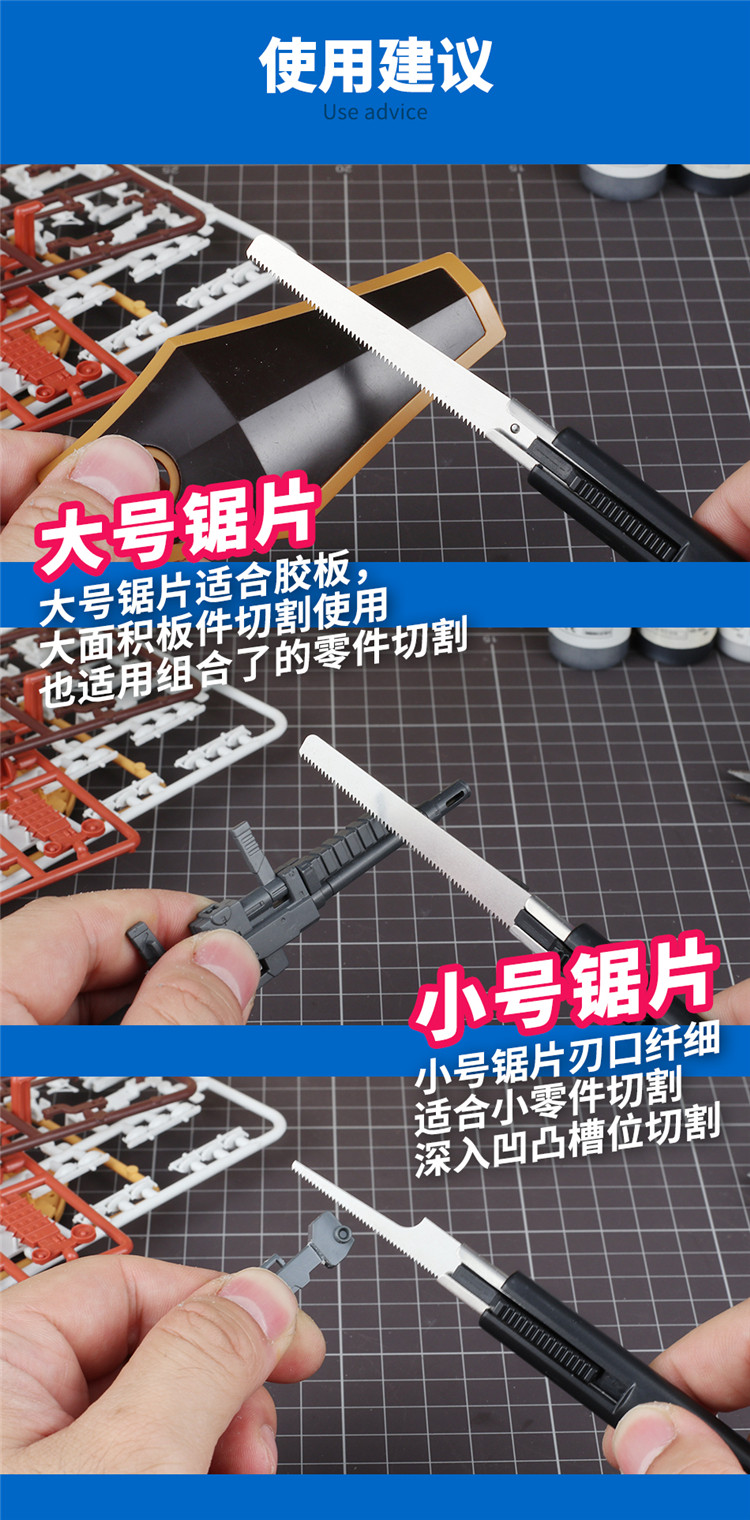 使用建议
Use advice

大号锯片
大号锯片适合胶板，
大面积板件切割使用
也适用组合了的零件切割

小号锯片
小号锯片刃口纤细
适合小零件切割
深入凹凸槽位切割