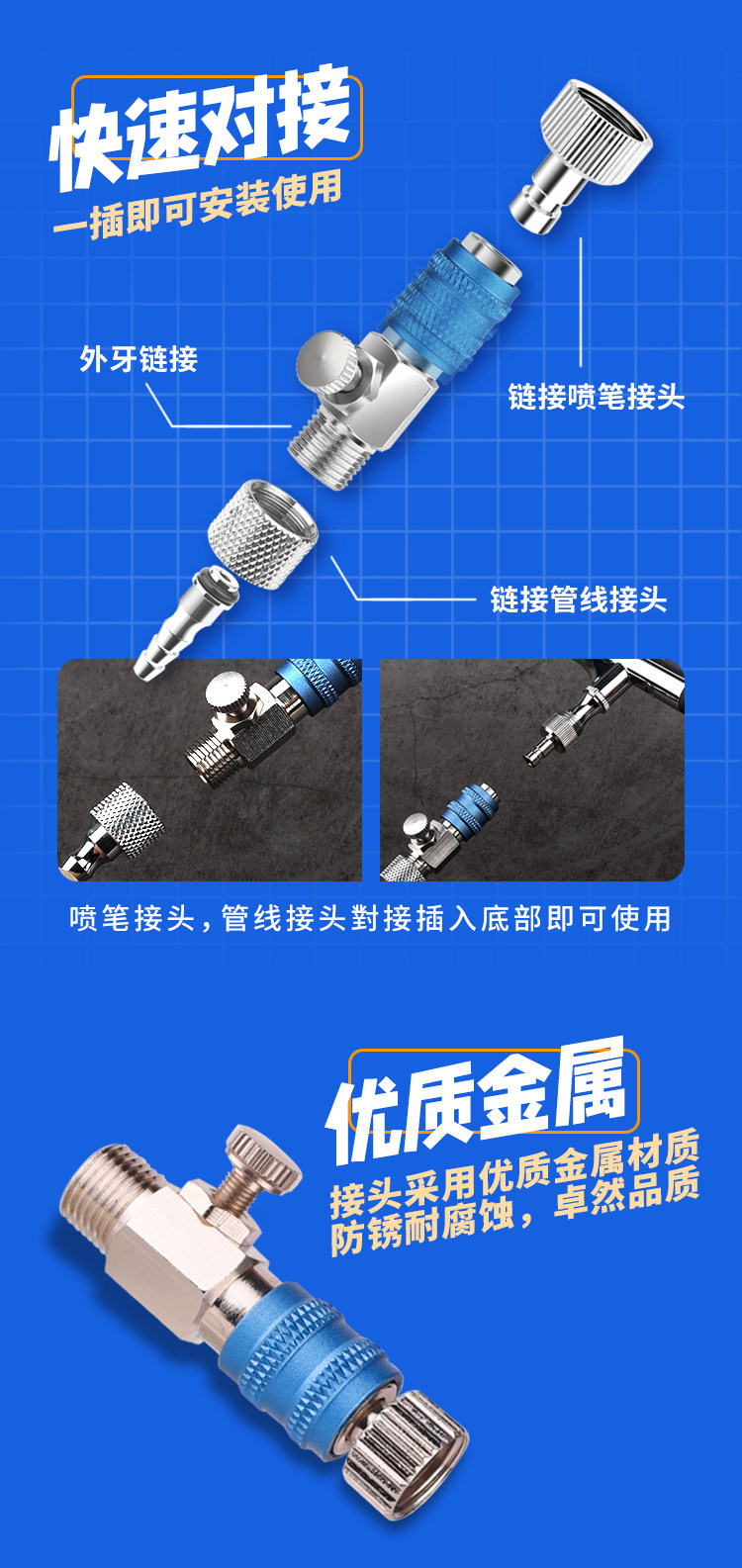 快速对接
一插即可安装使用

外牙链接

链接喷笔接头

链接管线接头

喷笔接头，管线接头對接插入底部即可使用

优质金属
接头采用优质金属材质
防锈耐腐蚀，卓然品质