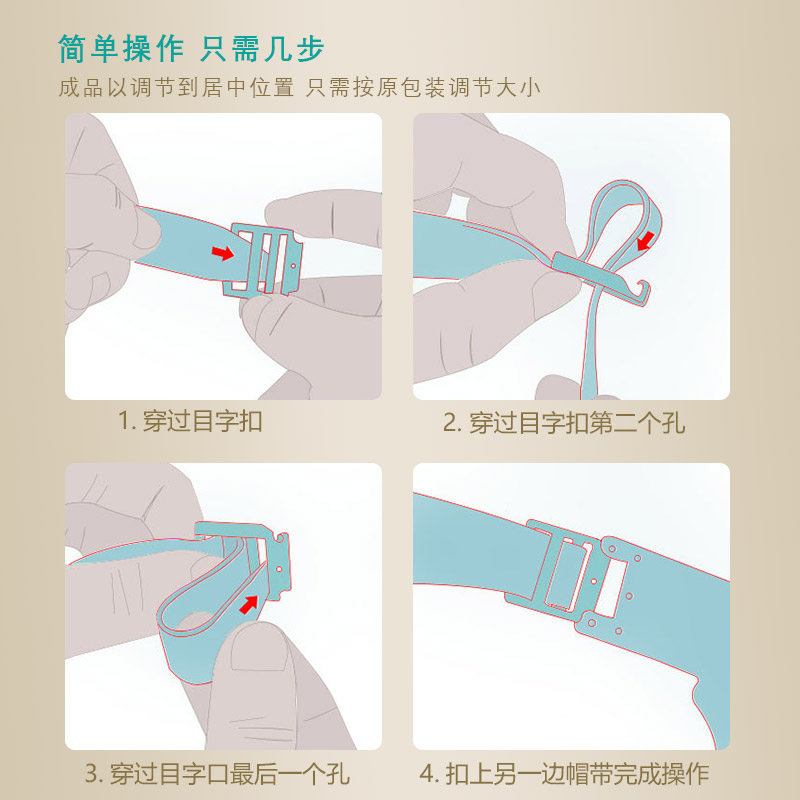 简单操作 只需几步
成品以调节到居中位置 只需按原包装调节大小

1. 穿过目字扣

2. 穿过目字扣第二个孔

3. 穿过目字口最后一个孔

4. 扣上另一边帽带完成操作