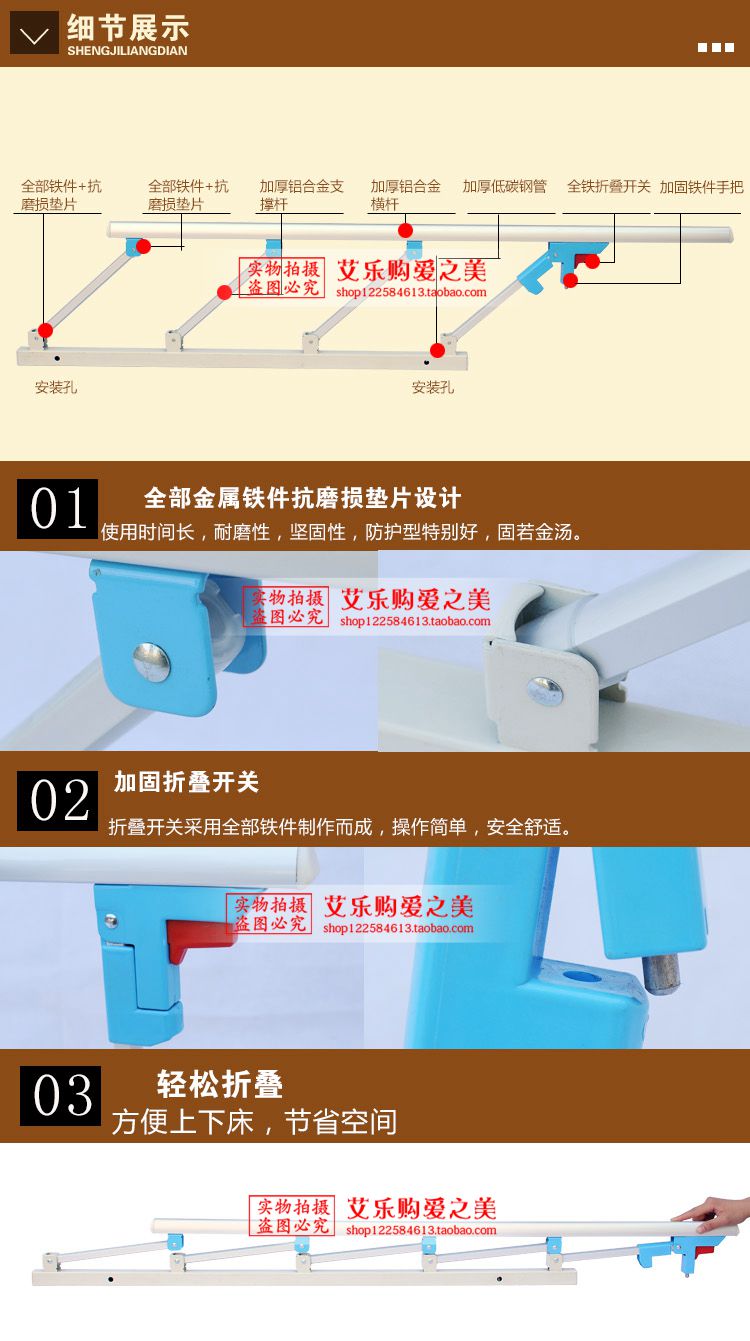 细节展示
SHENGJILIANGDIAN

全部铁件+抗磨损垫片
全部铁件+抗磨损垫片
加厚铝合金支撑杆
加厚铝合金横杆
加厚低碳钢管
全铁折叠开关
加固铁件手把

实物拍摄
盗图必究
艾乐购爱之美
shop122584613.taobao.com

安装孔
安装孔

01
全部金属铁件抗磨损垫片设计
使用时间长，耐磨性，坚固性，防护型特别好，固若金汤。

实物拍摄
盗图必究
艾乐购爱之美
shop122584613.taobao.com

02
加固折叠开关
折叠开关采用全部铁件制作而成，操作简单，安全舒适。

实物拍摄
盗图必究
艾乐购爱之美
shop122584613.taobao.com

03
轻松折叠
方便上下床，节省空间

实物拍摄
盗图必究
艾乐购爱之美
shop122584613.taobao.com