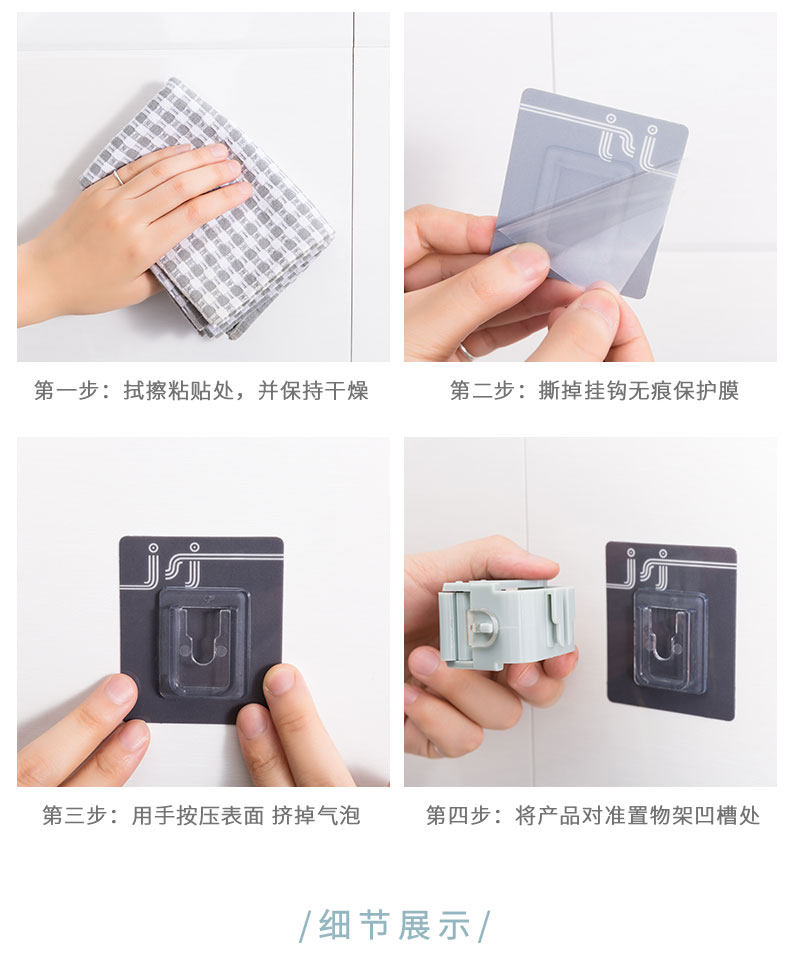 第一步：拭擦粘贴处，并保持干燥

第二步：撕掉挂钩无痕保护膜

第三步：用手按压表面 挤掉气泡

第四步：将产品对准置物架凹槽处

/细节展示/