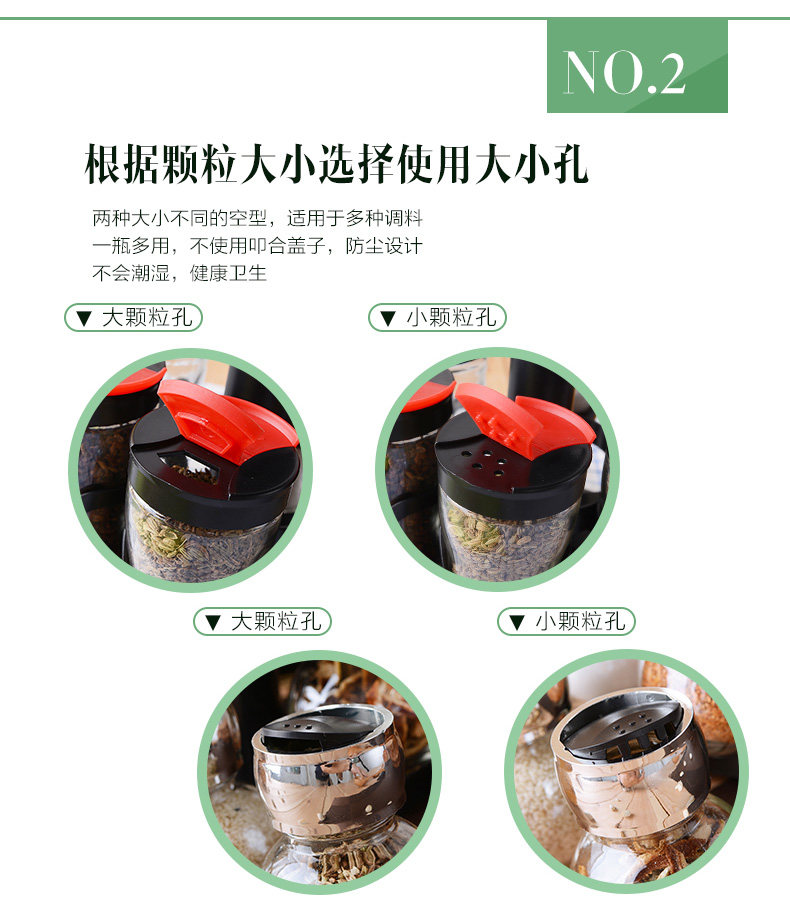 NO.2

根据颗粒大小选择使用大小孔

两种大小不同的空型，适用于多种调料
一瓶多用，不使用叩合盖子，防尘设计
不会潮湿，健康卫生

▼ 大颗粒孔

▼ 小颗粒孔

▼ 大颗粒孔

▼ 小颗粒孔