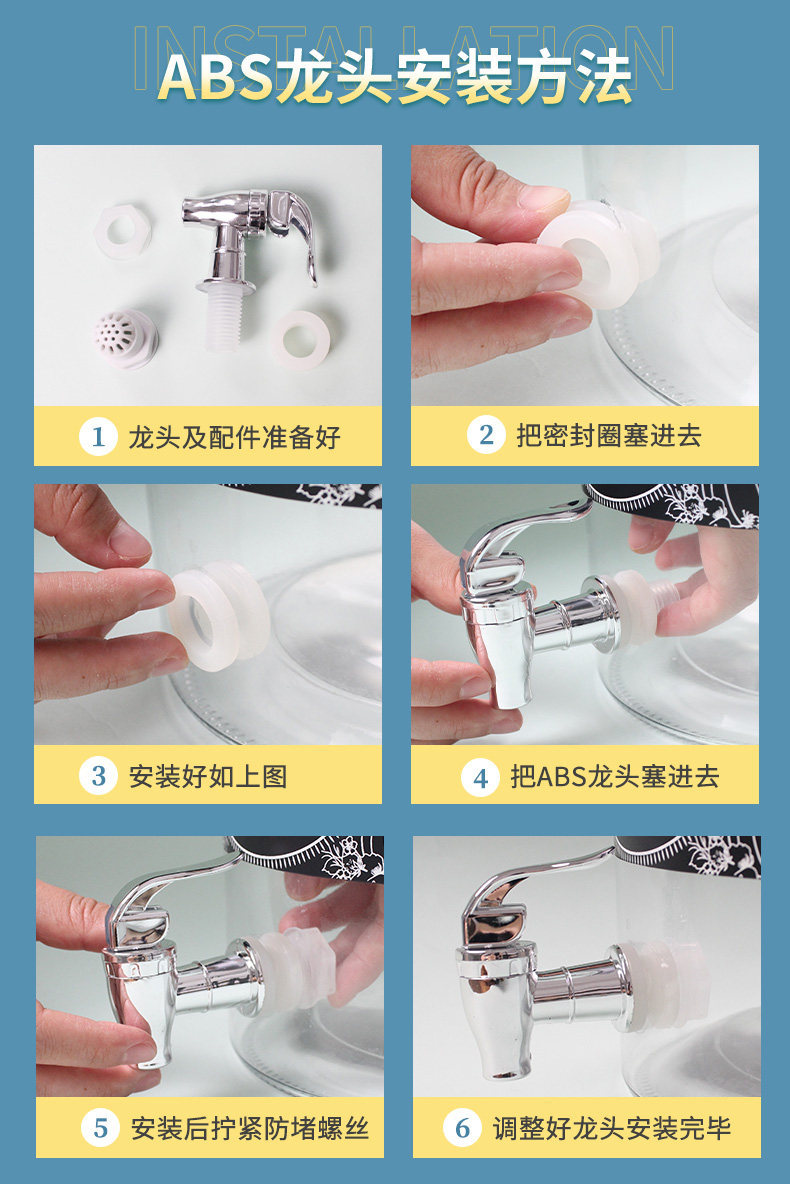 INSTALLATION
ABS龙头安装方法

1 龙头及配件准备好

2 把密封圈塞进去

3 安装好如上图

4 把ABS龙头塞进去

5 安装后拧紧防堵螺丝

6 调整好龙头安装完毕