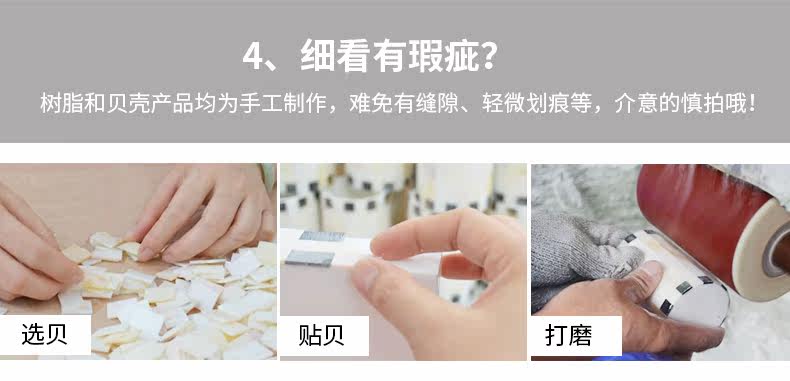 4、细看有瑕疵？

树脂和贝壳产品均为手工制作，难免有缝隙、轻微划痕等，介意的慎拍哦！

选贝

贴贝

打磨