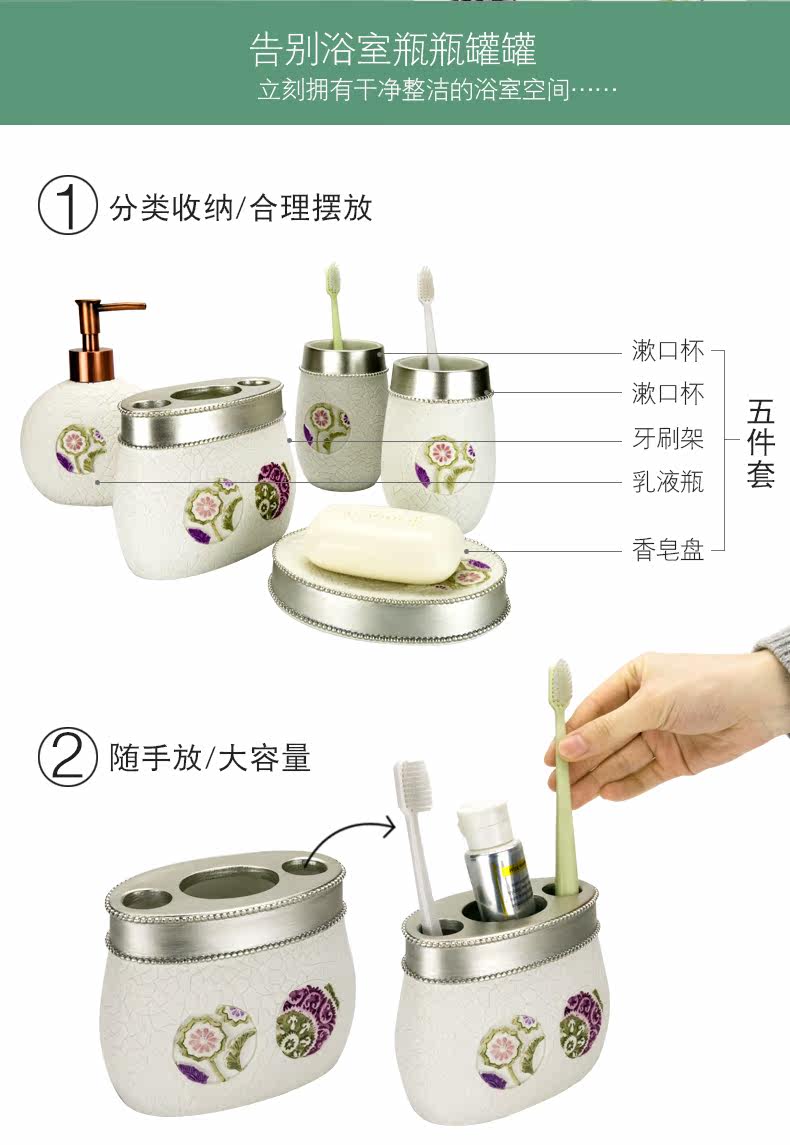 告别浴室瓶瓶罐罐

立刻拥有干净整洁的浴室空间……

1 分类收纳/合理摆放

漱口杯

漱口杯

牙刷架

乳液瓶

香皂盘

五件套

2 随手放/大容量