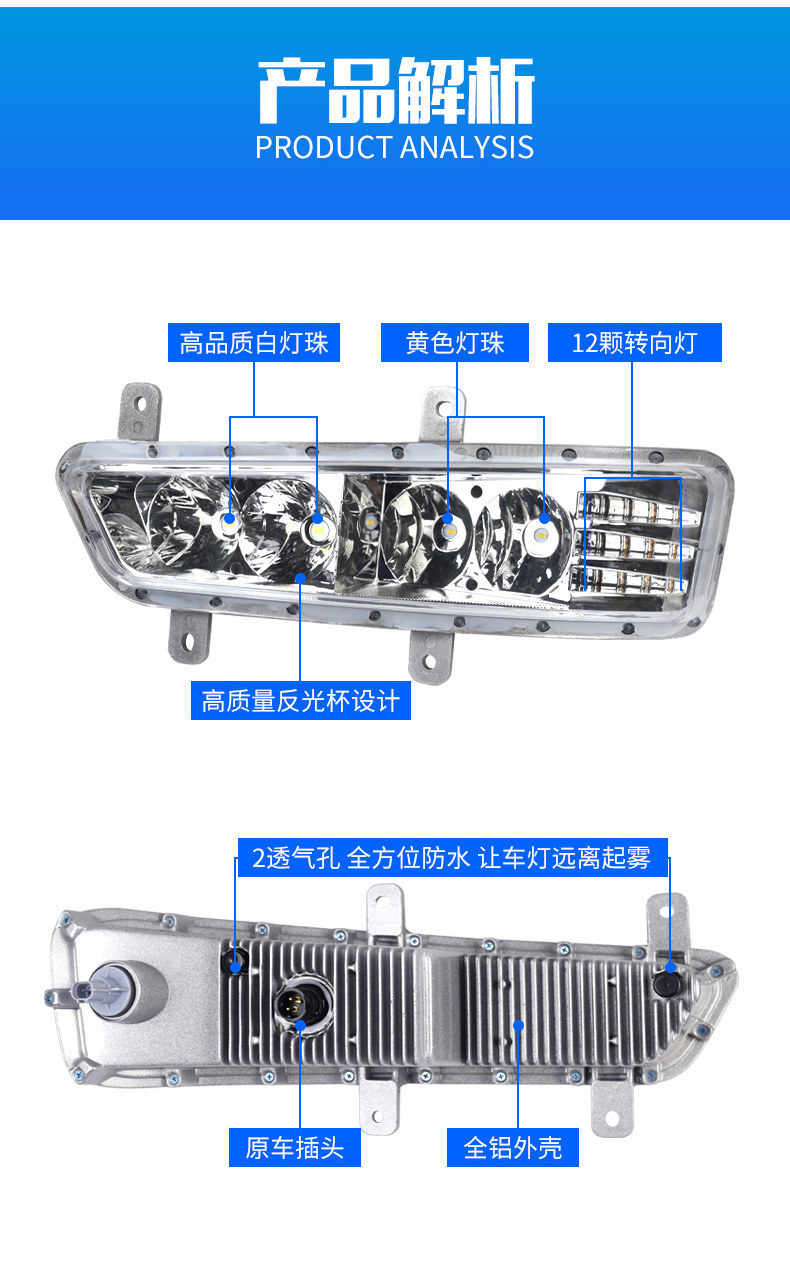 产品解析
PRODUCT ANALYSIS

高品质白灯珠

黄色灯珠

12颗转向灯

高质量反光杯设计

2透气孔 全方位防水 让车灯远离起雾

原车插头

全铝外壳