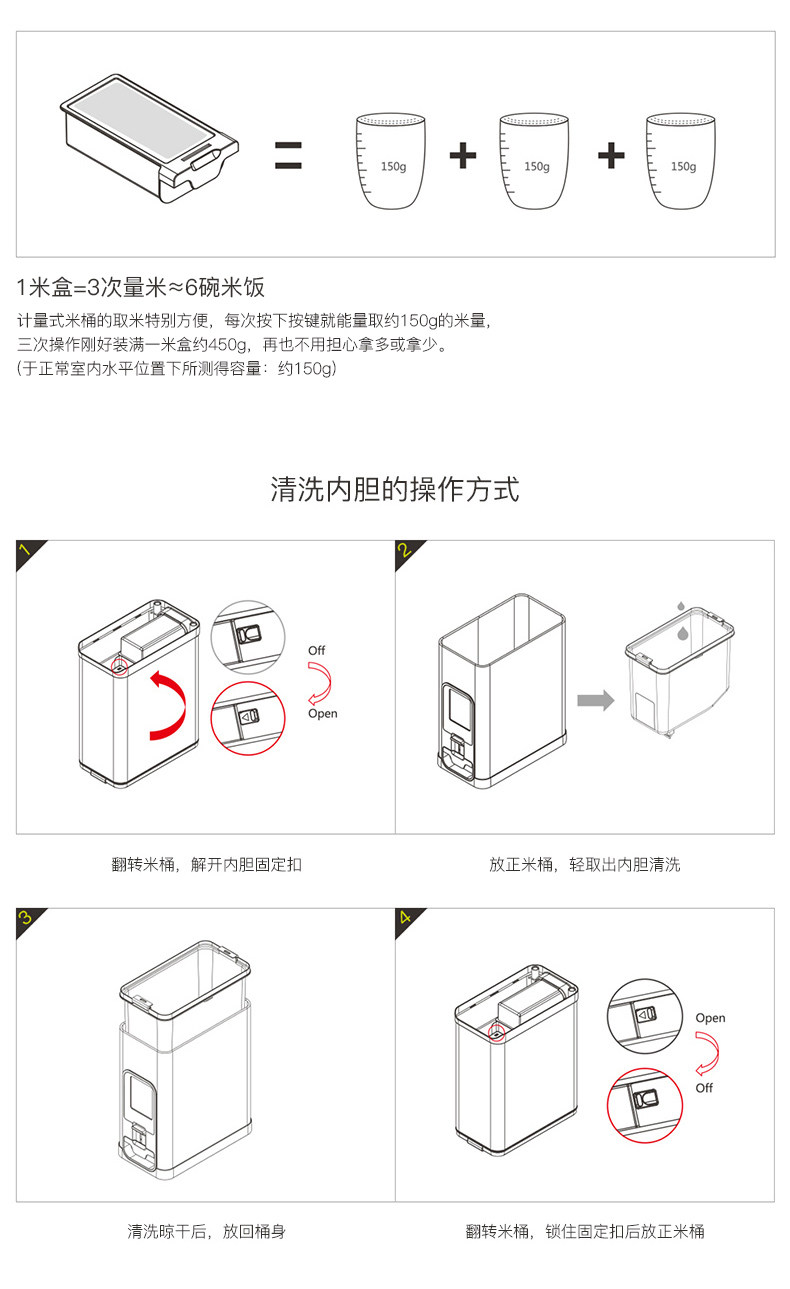 = 150g + 150g + 150g

1米盒=3次量米≈6碗米饭

计量式米桶的取米特别方便，每次按下按键就能量取约150g的米量，
三次操作刚好装满一米盒约450g，再也不用担心拿多或拿少。
(于正常室内水平位置下所测得容量：约150g)

清洗内胆的操作方式

1

Off

Open

翻转米桶，解开内胆固定扣

2

放正米桶，轻取出内胆清洗

3

清洗晾干后，放回桶身

4

Open

Off

翻转米桶，锁住固定扣后放正米桶