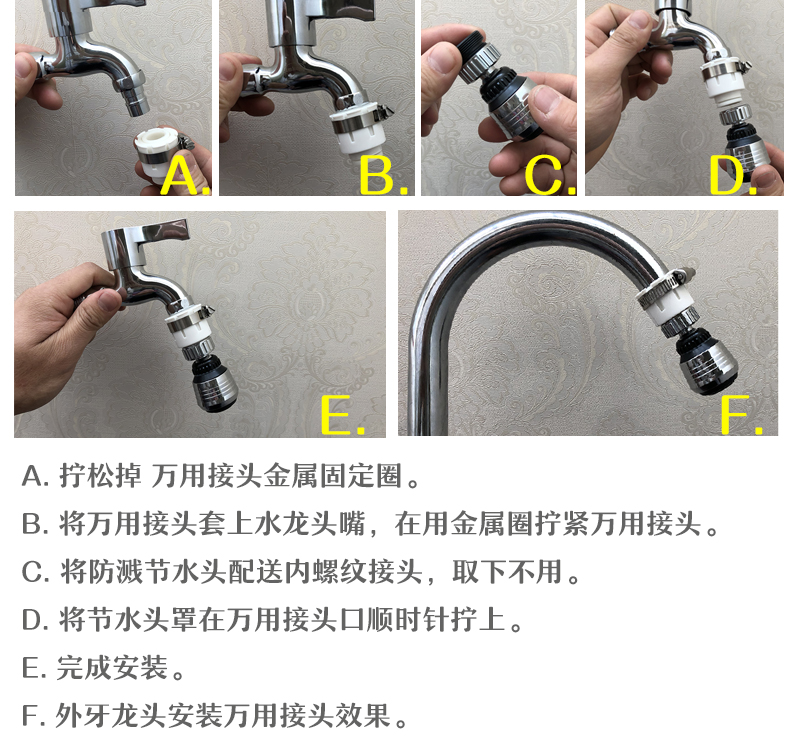 A.

B.

C.

D.

E.

F.

A. 拧松掉 万用接头金属固定圈。

B. 将万用接头套上水龙头嘴，在用金属圈拧紧万用接头。

C. 将防溅节水头配送内螺纹接头，取下不用。

D. 将节水头罩在万用接头口顺时针拧上。

E. 完成安装。

F. 外牙龙头安装万用接头效果。