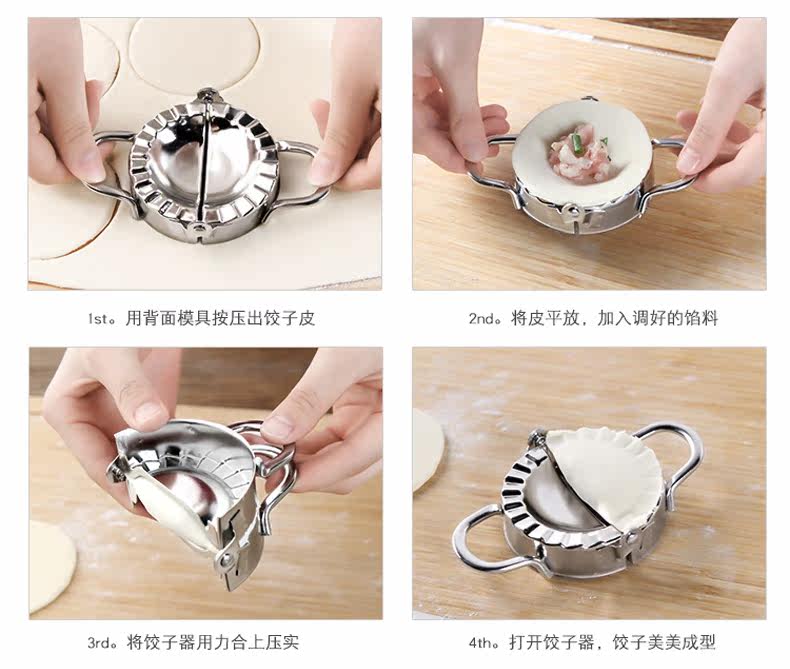 1st。用背面模具按压出饺子皮

2nd。将皮平放，加入调好的馅料

3rd。将饺子器用力合上压实

4th。打开饺子器，饺子美美成型