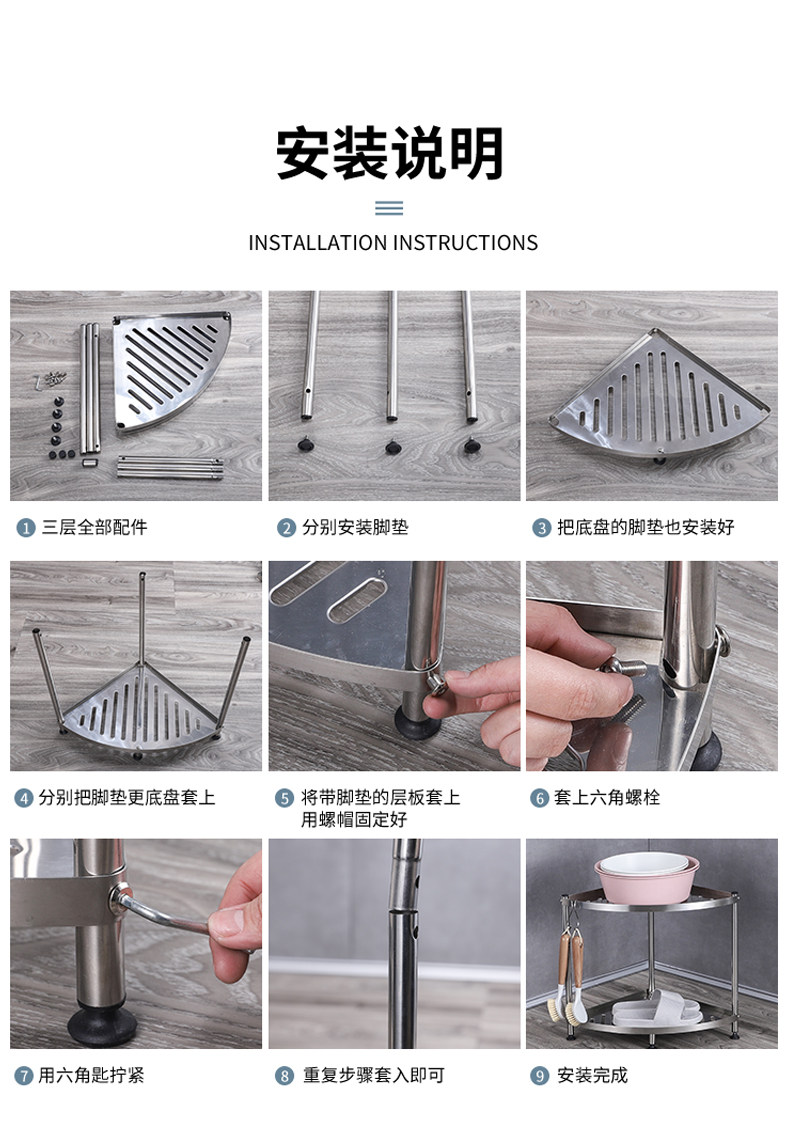 安装说明

INSTALLATION INSTRUCTIONS

1 三层全部配件

2 分别安装脚垫

3 把底盘的脚垫也安装好

4 分别把脚垫更底盘套上

5 将带脚垫的层板套上 用螺帽固定好

6 套上六角螺栓

7 用六角匙拧紧

8 重复步骤套入即可

9 安装完成