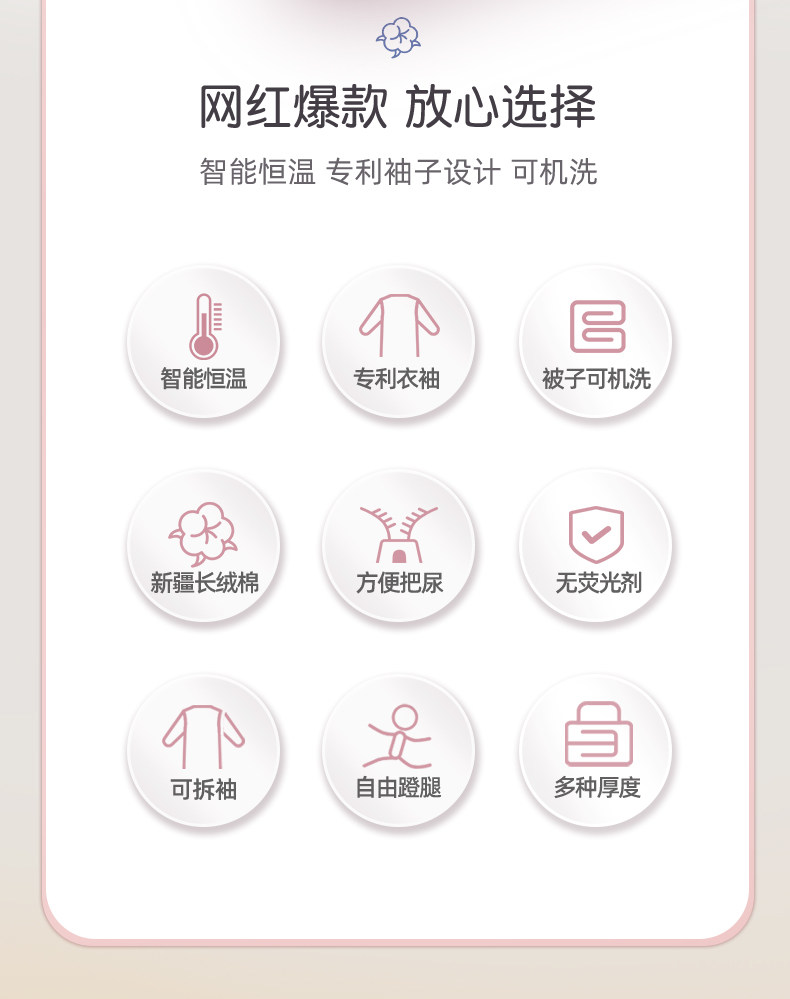 网红爆款 放心选择

智能恒温 专利袖子设计 可机洗

智能恒温

专利衣袖

被子可机洗

新疆长绒棉

方便把尿

无荧光剂

可拆袖

自由蹬腿

多种厚度