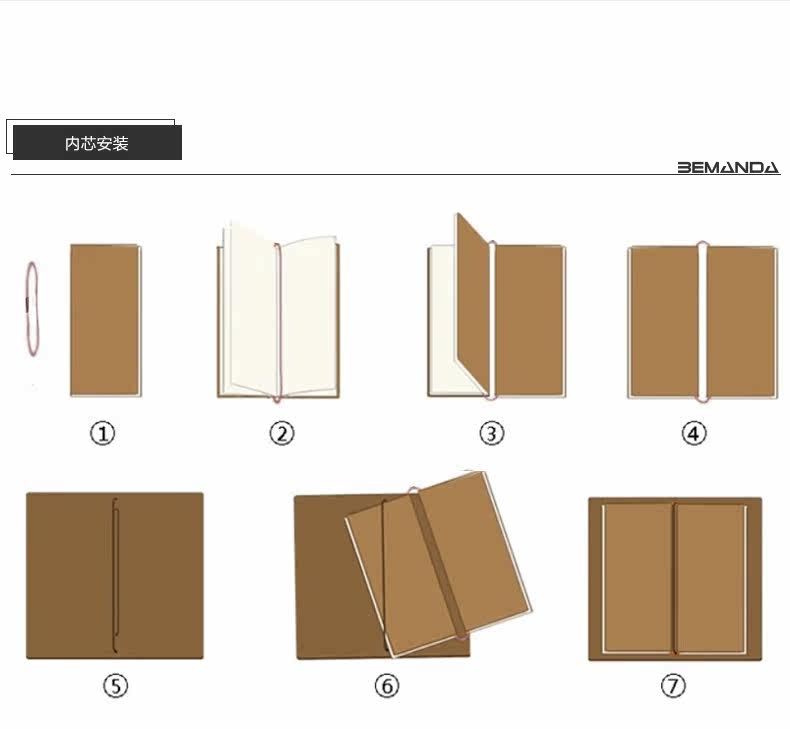 内芯安装

BEMANDA

①
②
③
④
⑤
⑥
⑦