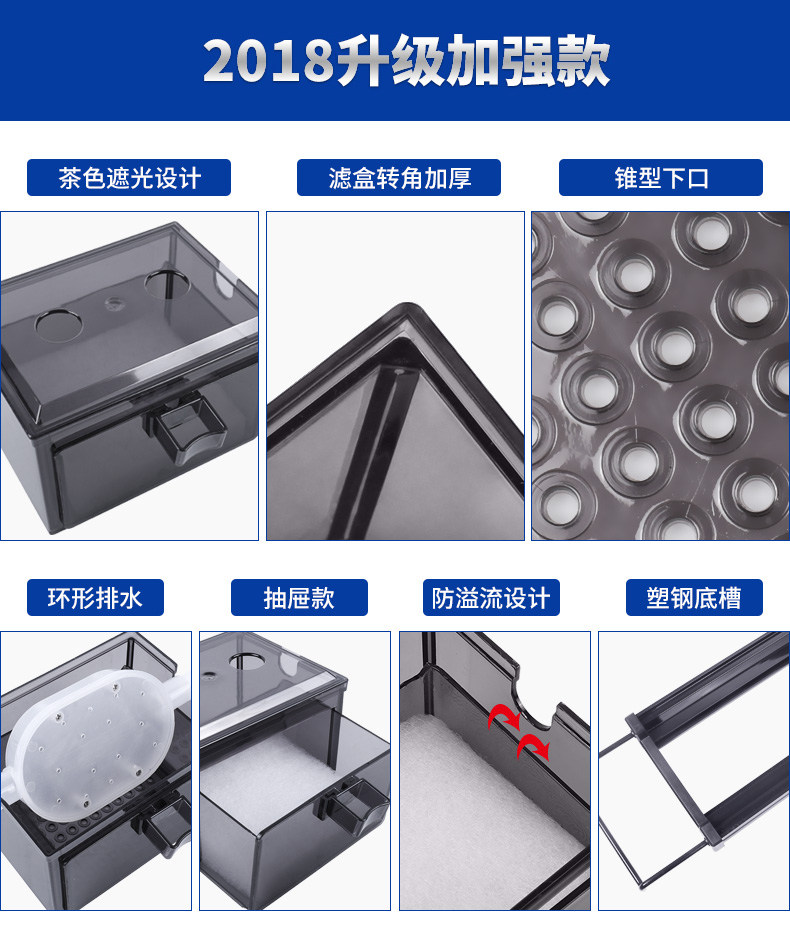 2018升级加强款

茶色遮光设计

滤盒转角加厚

锥型下口

环形排水

抽屉款

防溢流设计

塑钢底槽