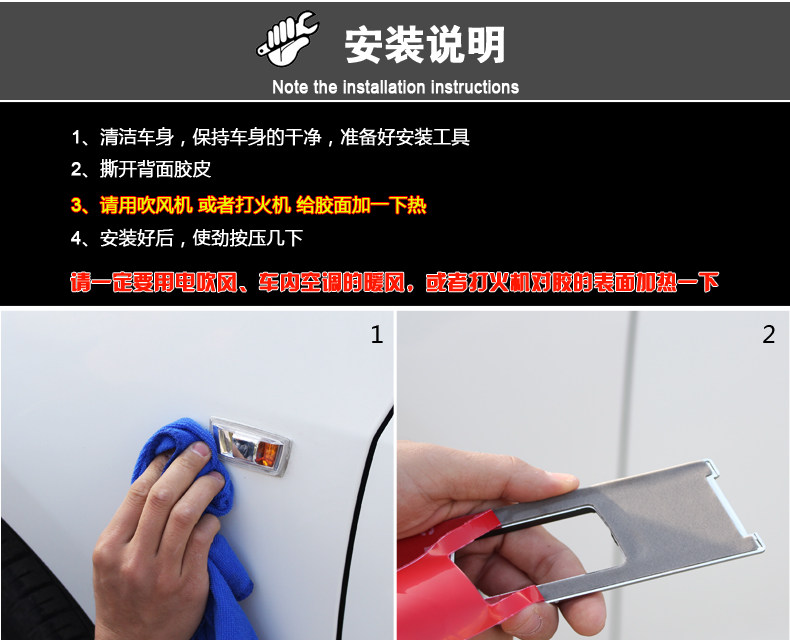 安装说明
Note the installation instructions

1、清洁车身，保持车身的干净，准备好安装工具
2、撕开背面胶皮
3、请用吹风机 或者打火机 给胶面加一下热
4、安装好后，使劲按压几下

请一定要用电吹风、车内空调的暖风，或者打火机对胶的表面加热一下

1

2