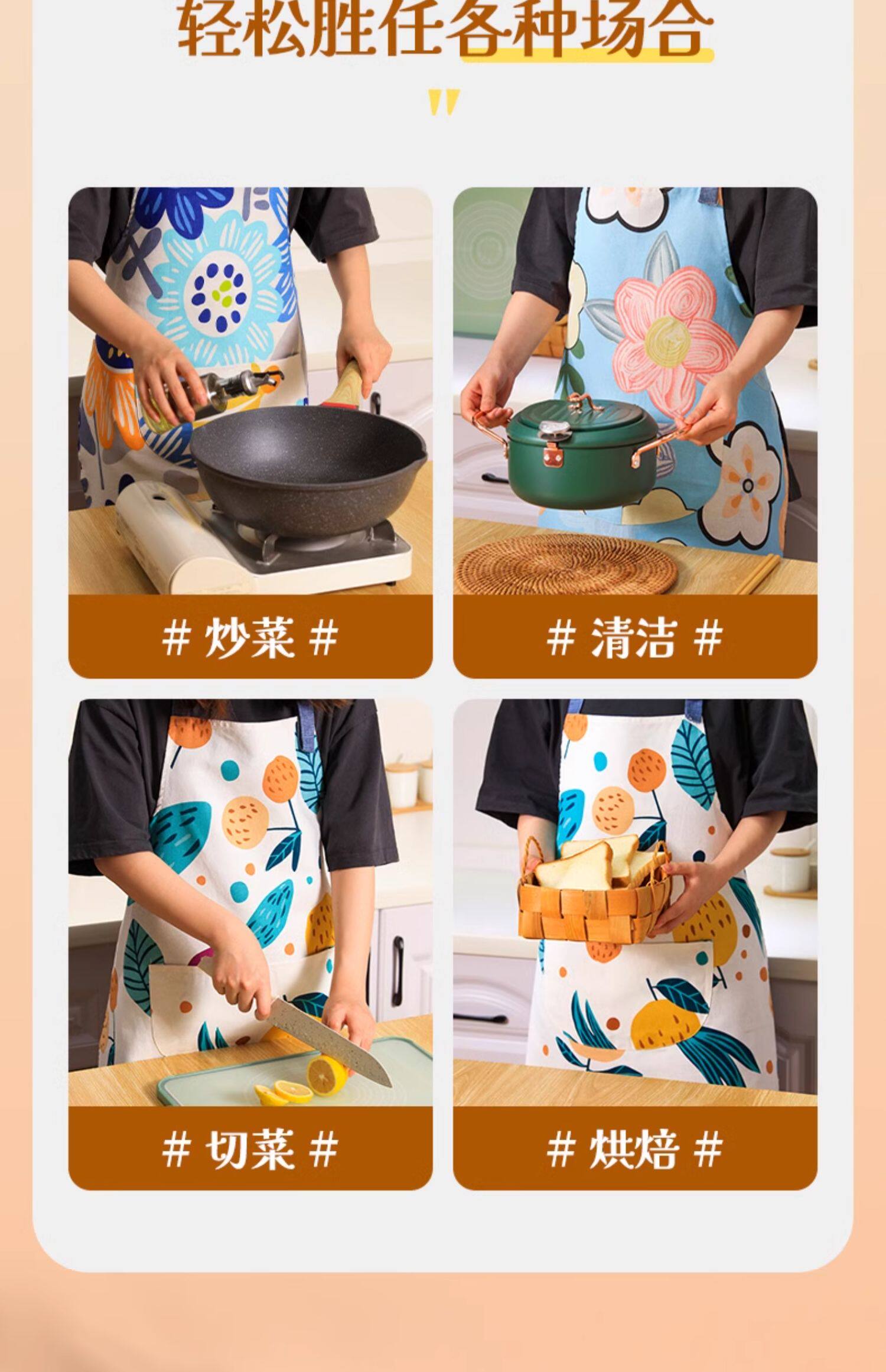 轻松胜任各种场合

"

# 炒菜 #

# 清洁 #

# 切菜 #

# 烘焙 #