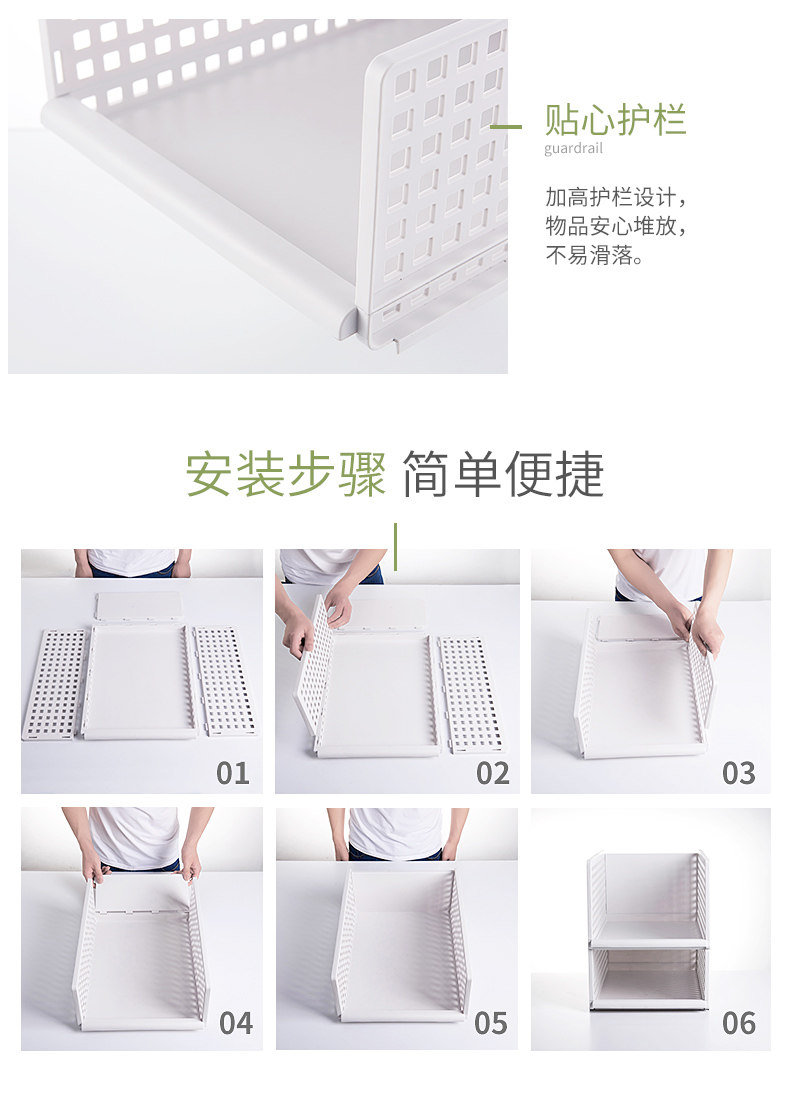 贴心护栏
guardrail

加高护栏设计，
物品安心堆放，
不易滑落。

安装步骤 简单便捷

01

02

03

04

05

06