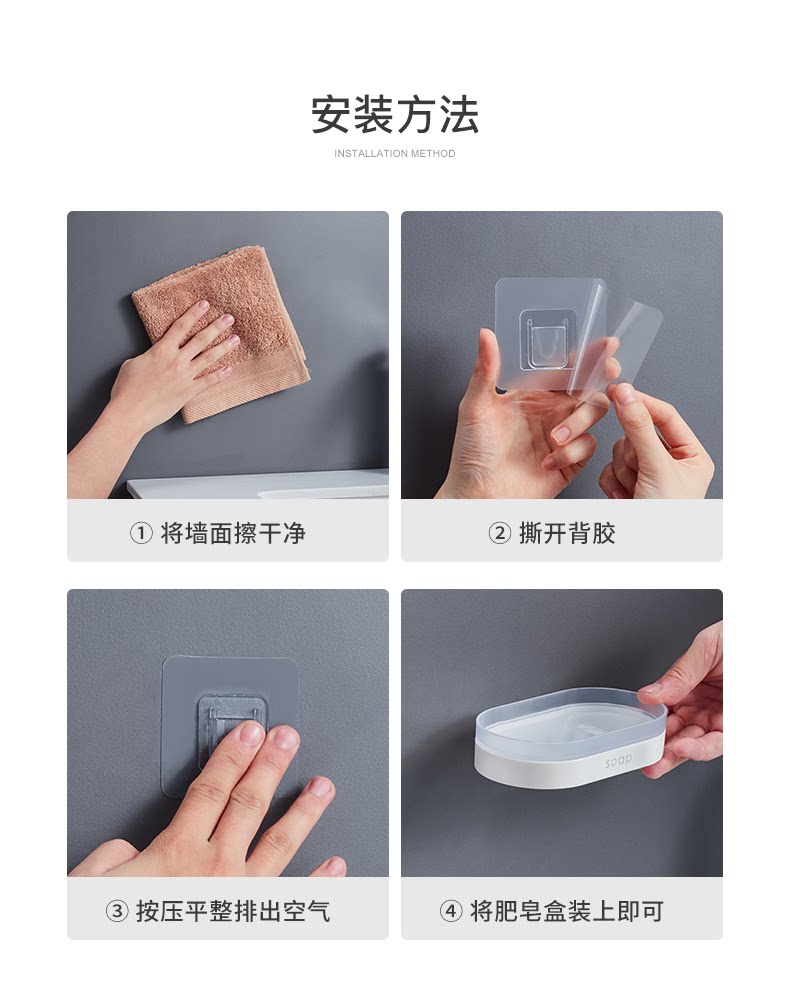 安装方法
INSTALLATION METHOD

① 将墙面擦干净

② 撕开背胶

③ 按压平整排出空气

soap

④ 将肥皂盒装上即可