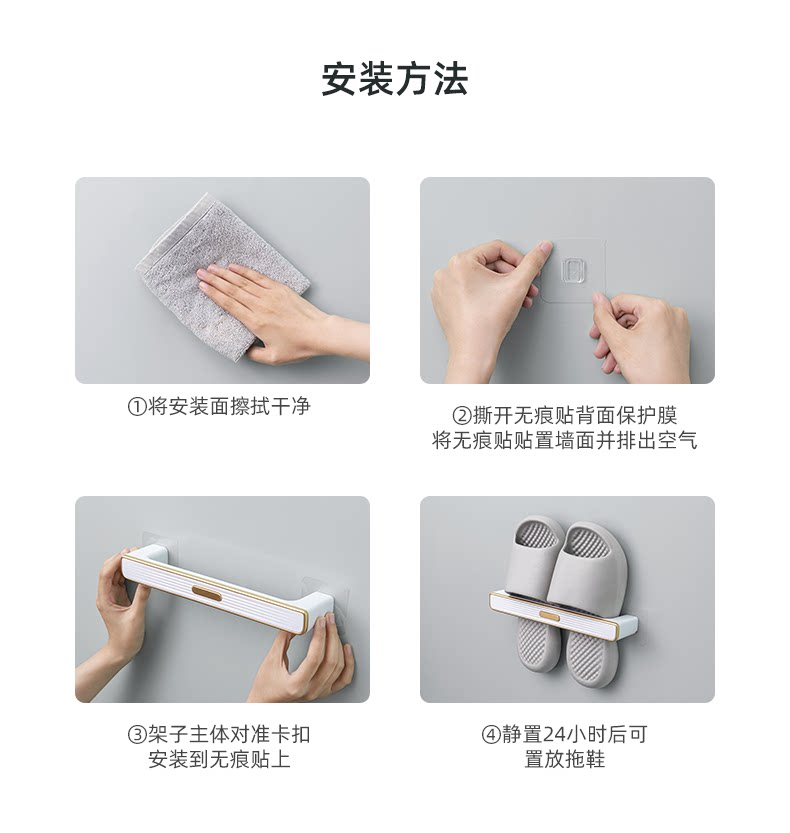 安装方法

①将安装面擦拭干净

②撕开无痕贴背面保护膜
将无痕贴贴置墙面并排出空气

③架子主体对准卡扣
安装到无痕贴上

④静置24小时后可
置放拖鞋