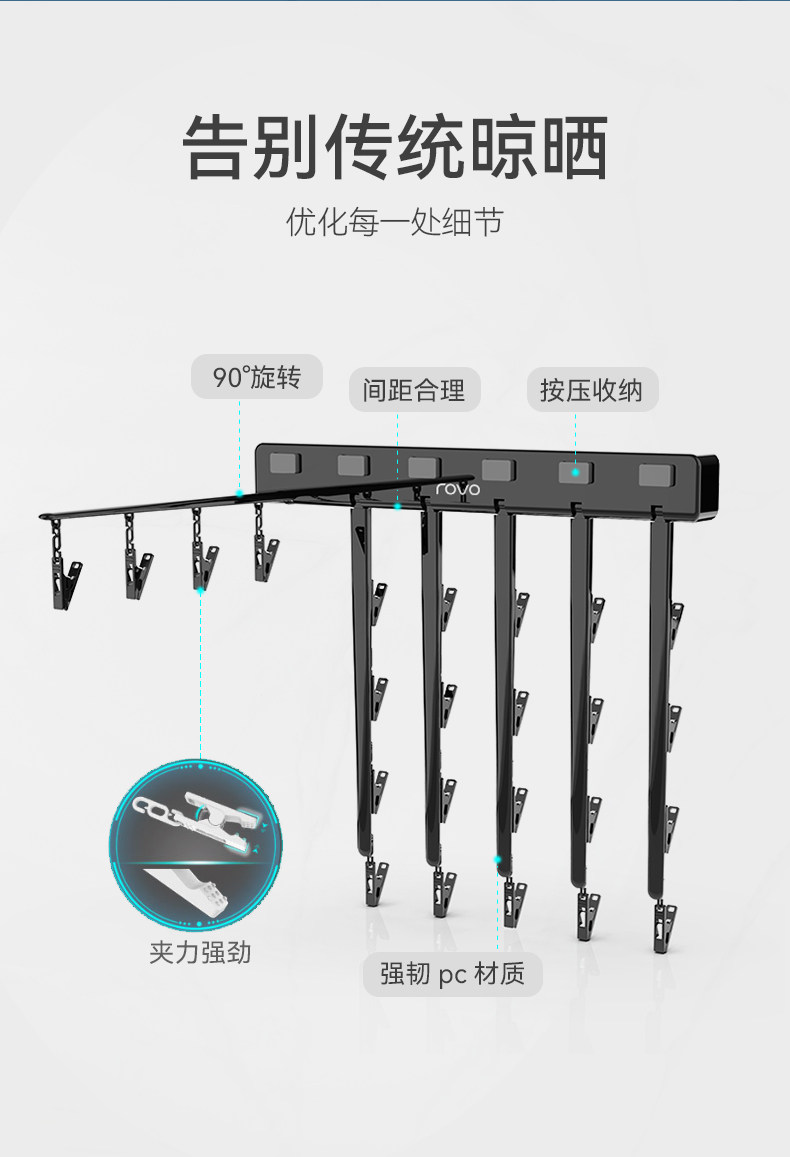 告别传统晾晒

优化每一处细节

90°旋转

间距合理

按压收纳

rovo

夹力强劲

强韧 pc 材质