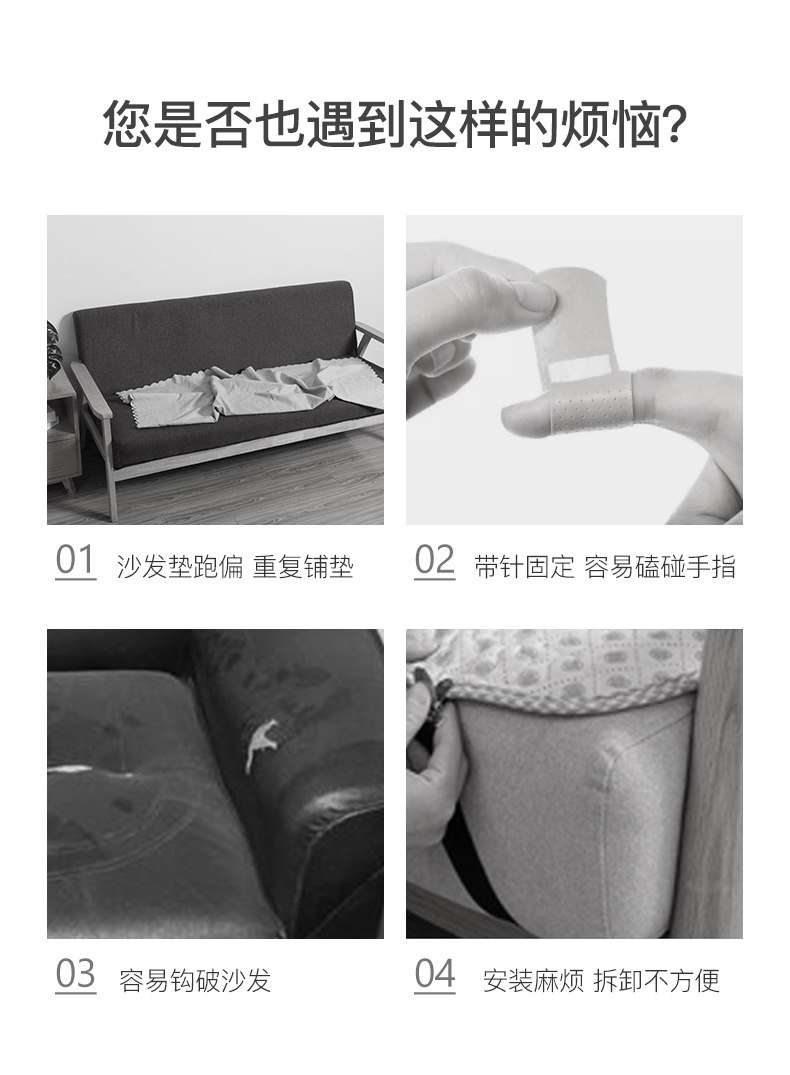 您是否也遇到这样的烦恼?

01 沙发垫跑偏 重复铺垫

02 带针固定 容易磕碰手指

03 容易钩破沙发

04 安装麻烦 拆卸不方便