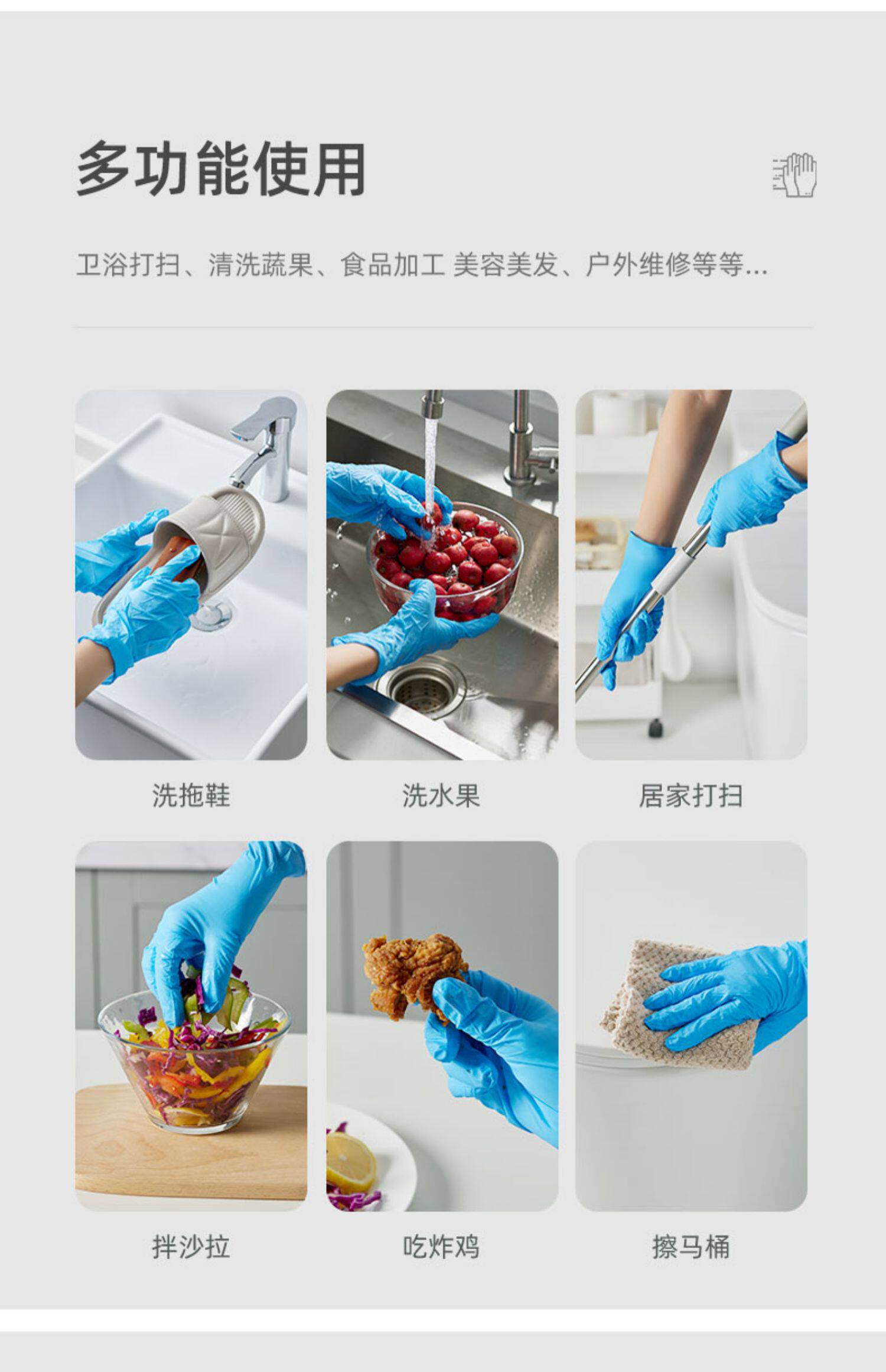 多功能使用

卫浴打扫、清洗蔬果、食品加工 美容美发、户外维修等等...

洗拖鞋

洗水果

居家打扫

拌沙拉

吃炸鸡

擦马桶