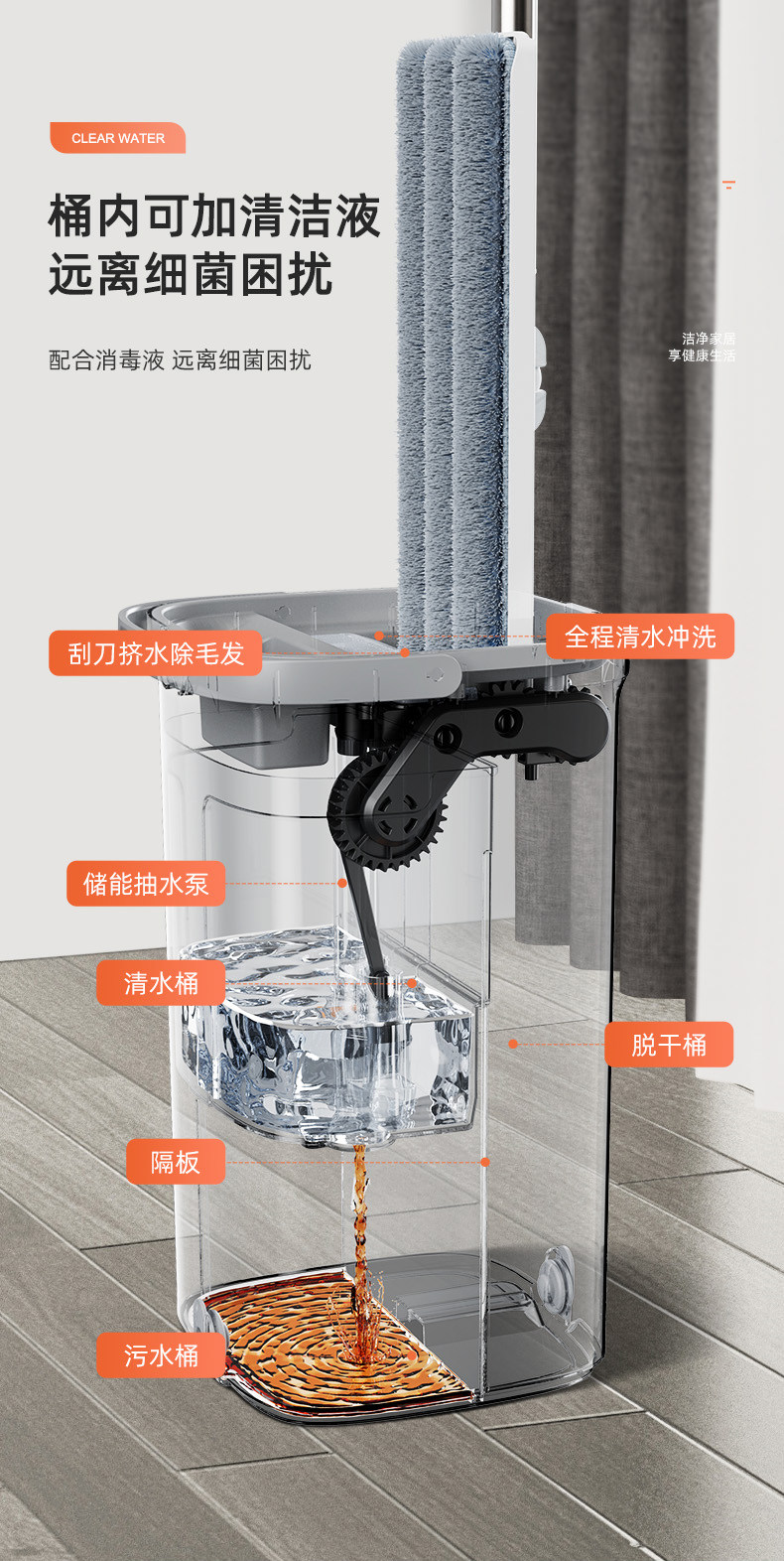 CLEAR WATER

桶内可加清洁液
远离细菌困扰

配合消毒液 远离细菌困扰

洁净家居
享健康生活

刮刀挤水除毛发

全程清水冲洗

储能抽水泵

清水桶

脱干桶

隔板

污水桶