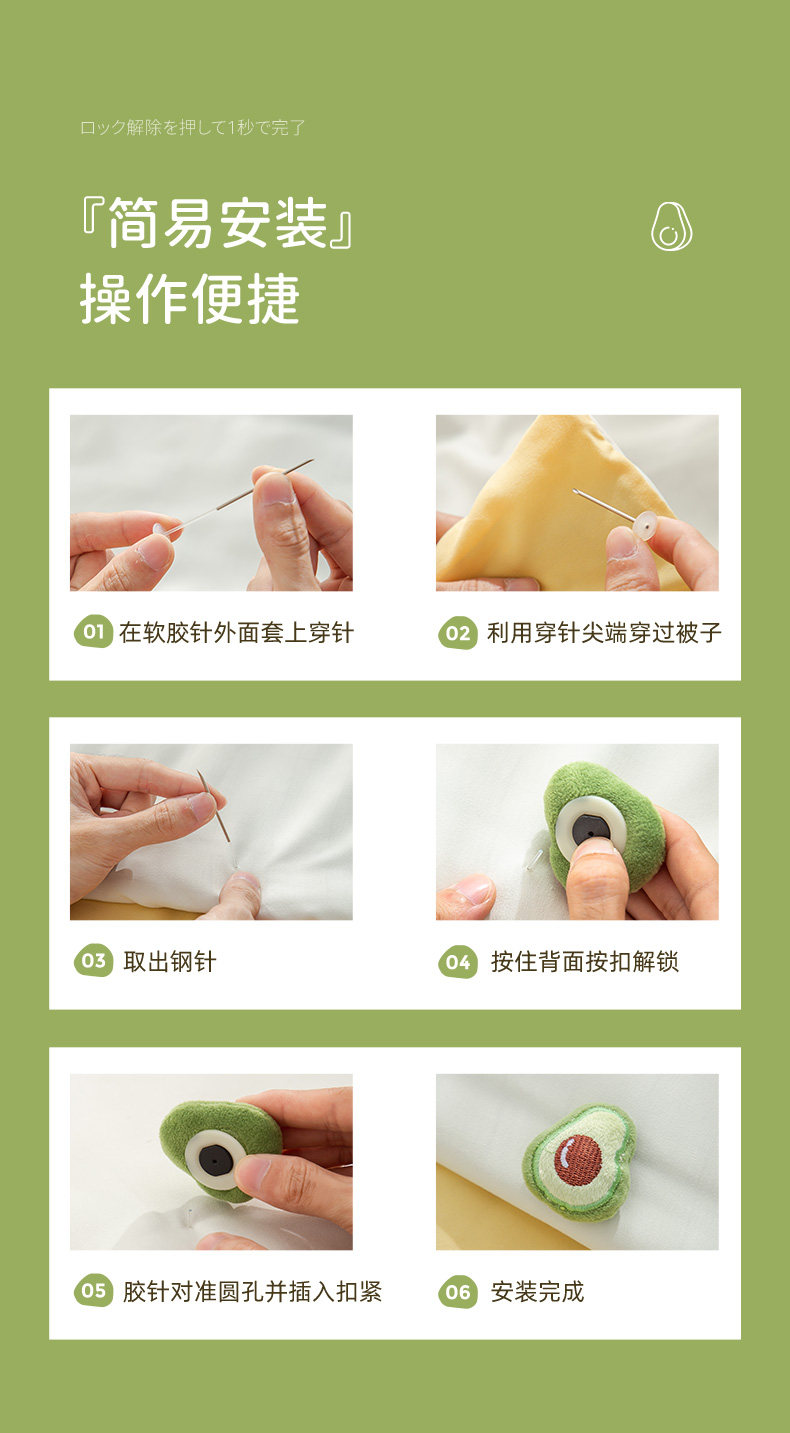 ロック解除を押して1秒で完了

『简易安装』
操作便捷

01 在软胶针外面套上穿针

02 利用穿针尖端穿过被子

03 取出钢针

04 按住背面按扣解锁

05 胶针对准圆孔并插入扣紧

06 安装完成