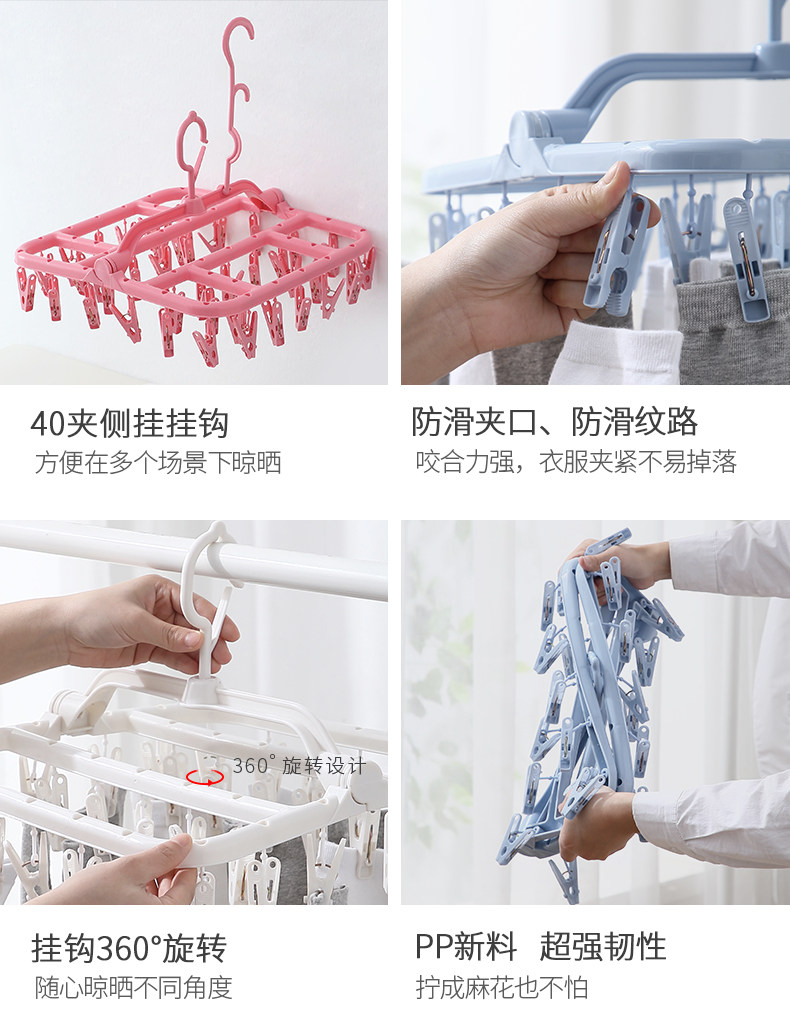 40夹侧挂挂钩
方便在多个场景下晾晒

防滑夹口、防滑纹路
咬合力强，衣服夹紧不易掉落

360° 旋转设计

挂钩360°旋转
随心晾晒不同角度

PP新料 超强韧性
拧成麻花也不怕