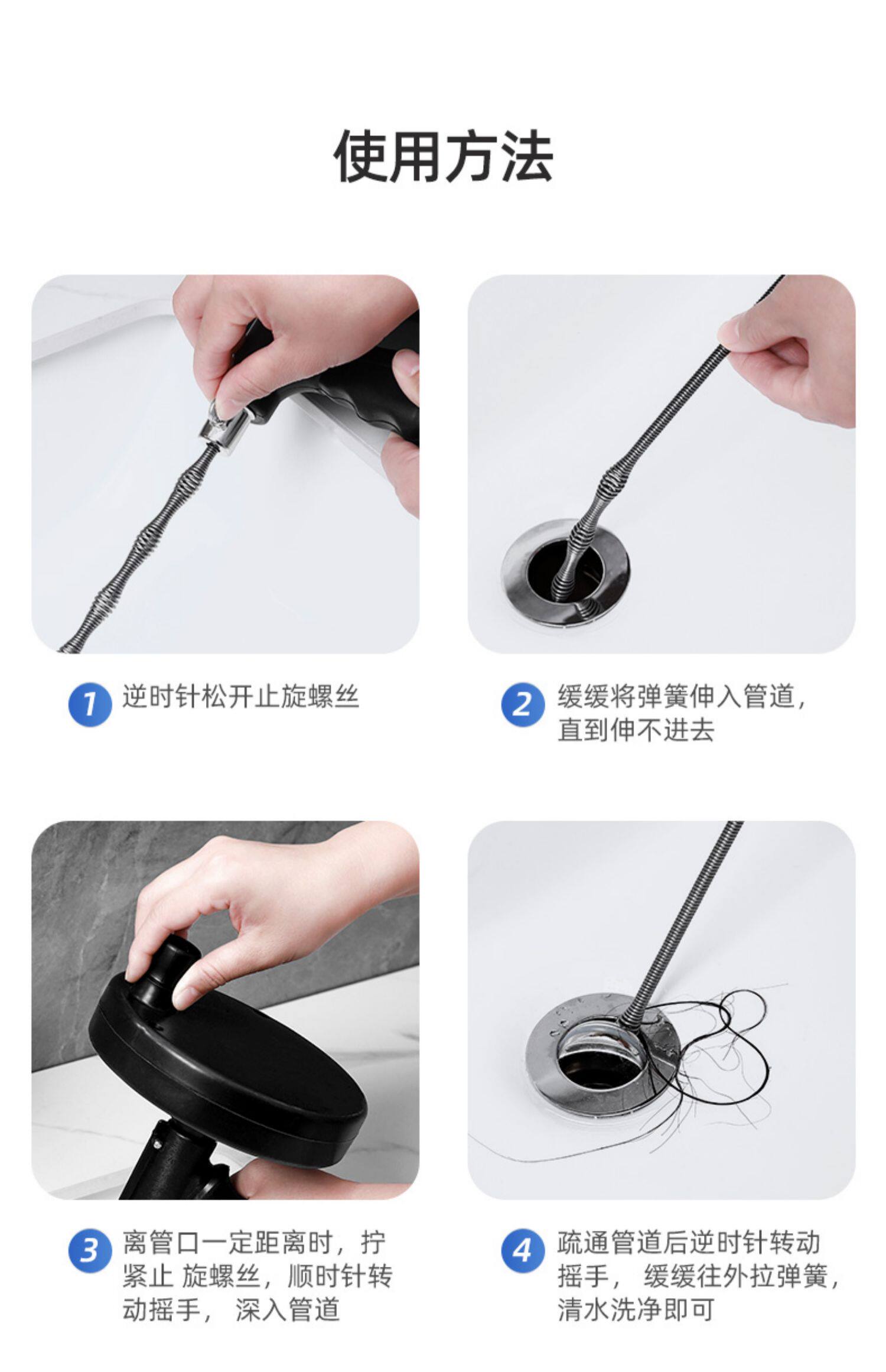 使用方法

1 逆时针松开止旋螺丝

2 缓缓将弹簧伸入管道，直到伸不进去

3 离管口一定距离时，拧紧止 旋螺丝，顺时针转动摇手， 深入管道

4 疏通管道后逆时针转动摇手， 缓缓往外拉弹簧，清水洗净即可