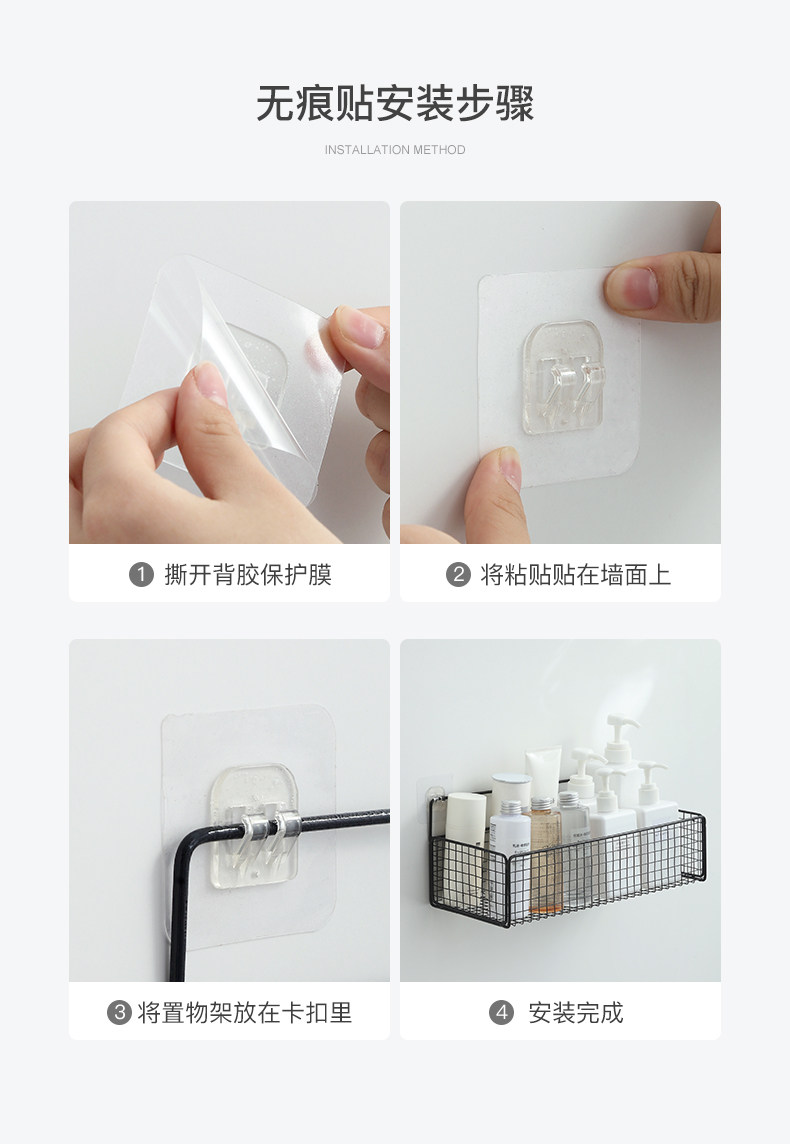 无痕贴安装步骤

INSTALLATION METHOD

1 撕开背胶保护膜

2 将粘贴贴在墙面上

3 将置物架放在卡扣里

4 安装完成