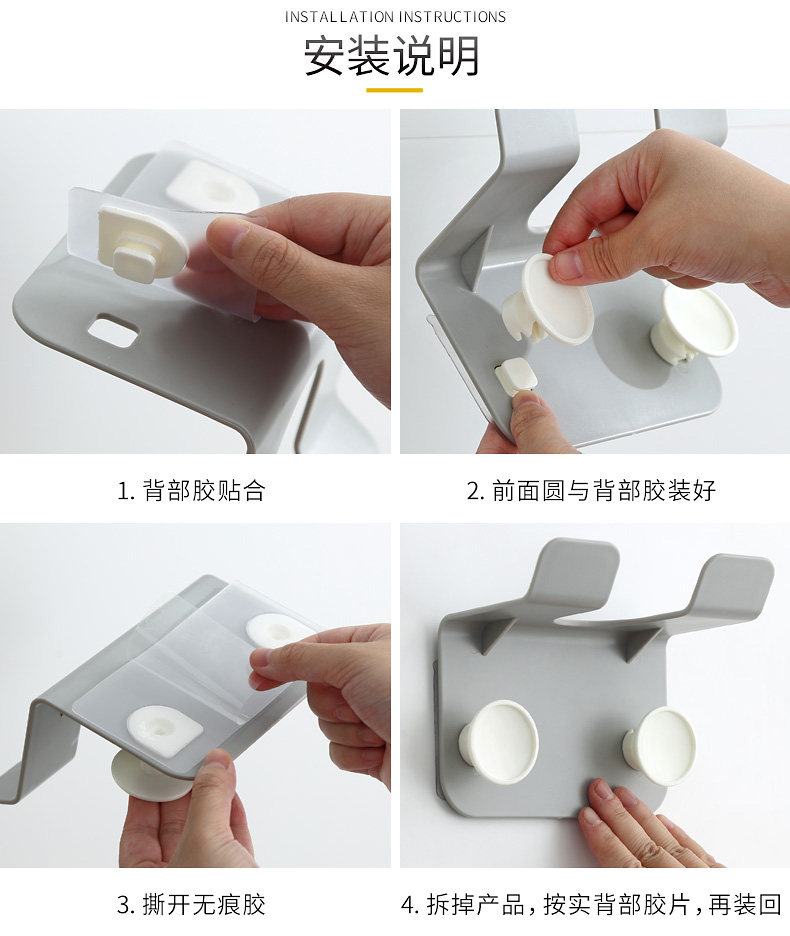 INSTALLATION INSTRUCTIONS
安装说明

1. 背部胶贴合

2. 前面圆与背部胶装好

3. 撕开无痕胶

4. 拆掉产品，按实背部胶片，再装回