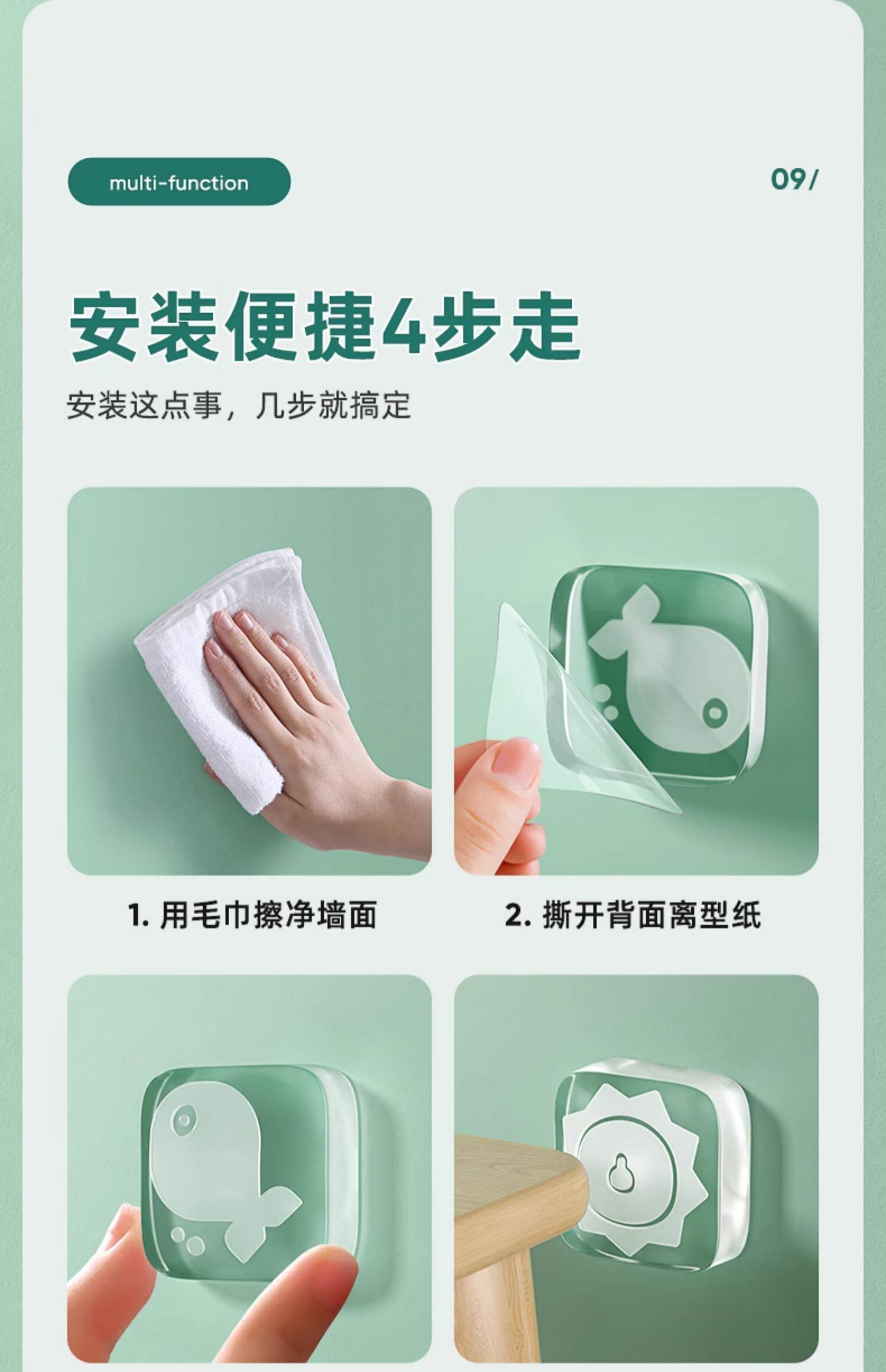 multi-function

09/

安装便捷4步走

安装这点事，几步就搞定

1. 用毛巾擦净墙面

2. 撕开背面离型纸