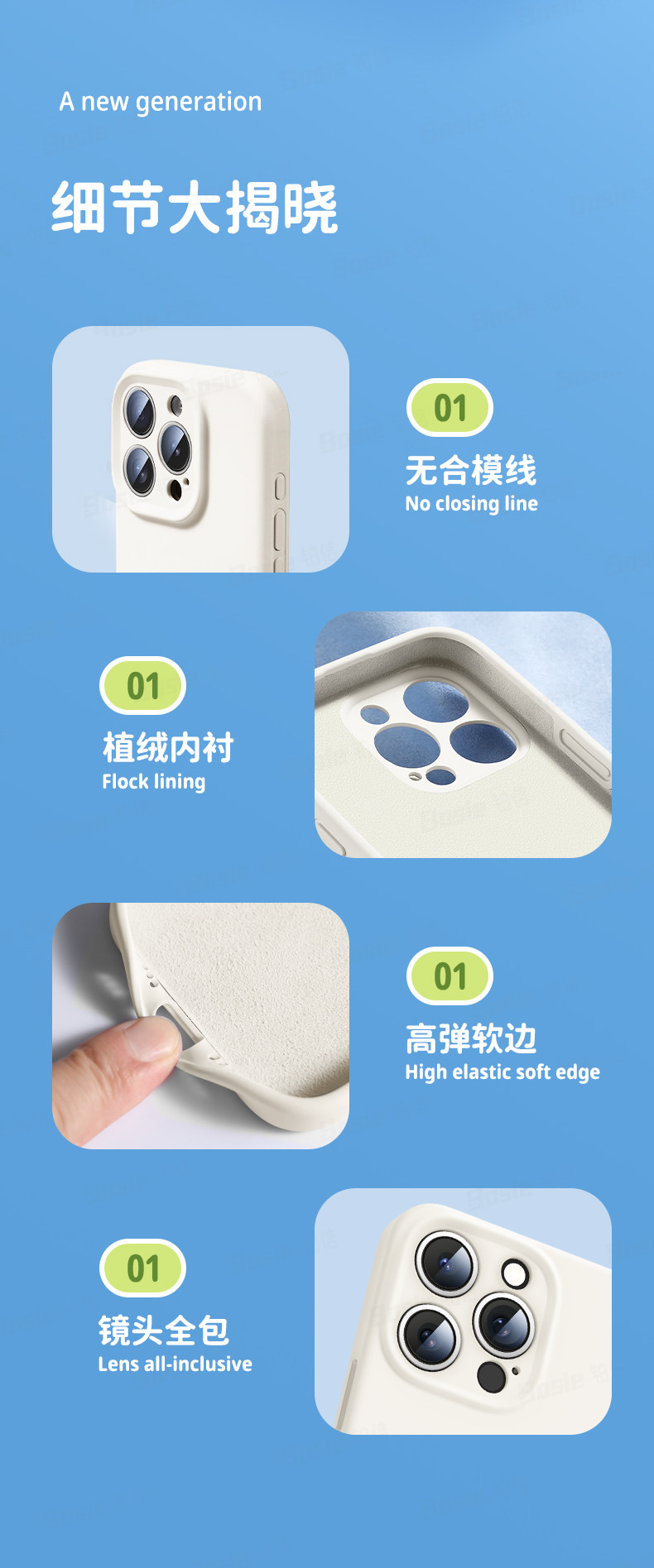 A new generation

细节大揭晓

01
无合模线
No closing line

01
植绒内衬
Flock lining

01
高弹软边
High elastic soft edge

01
镜头全包
Lens all-inclusive