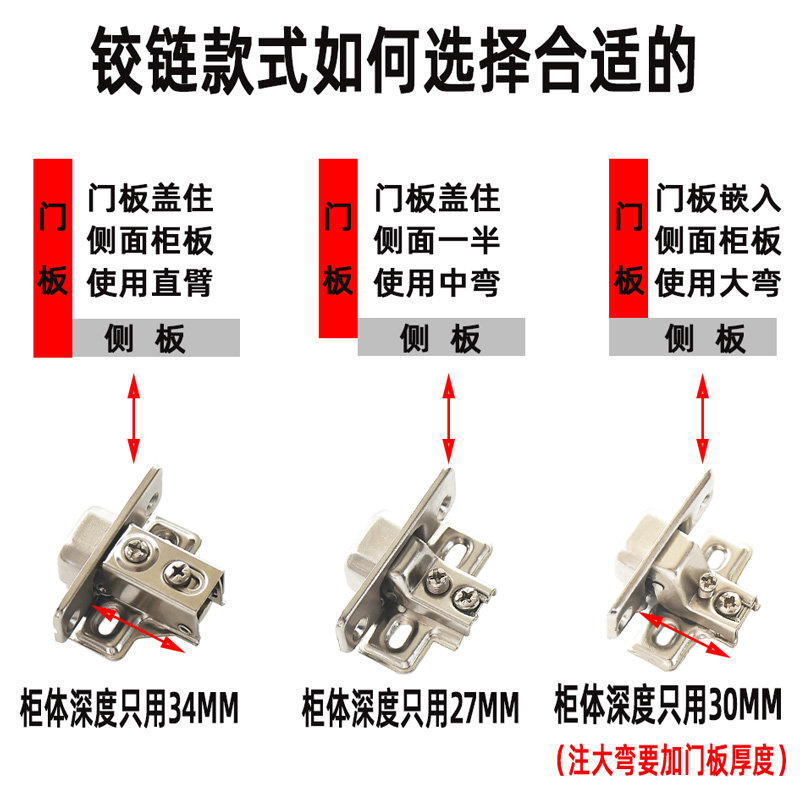 铰链款式如何选择合适的

门板

门板盖住
侧面柜板
使用直臂

侧 板

柜体深度只用34MM

门板

门板盖住
侧面一半
使用中弯

侧 板

柜体深度只用27MM

门板

门板嵌入
侧面柜板
使用大弯

侧 板

柜体深度只用30MM
(注大弯要加门板厚度)