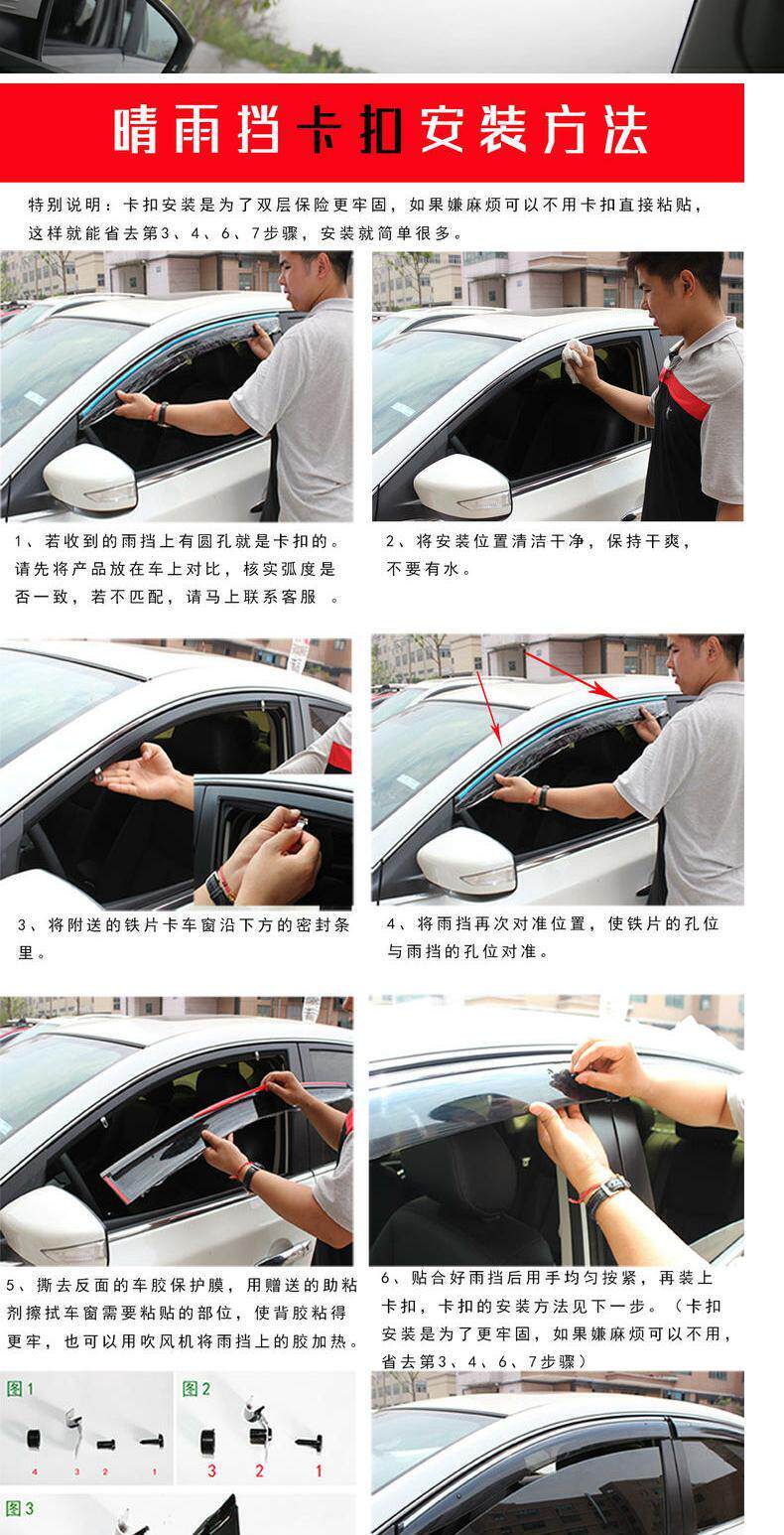 晴雨挡卡扣安装方法

特别说明：卡扣安装是为了双层保险更牢固，如果嫌麻烦可以不用卡扣直接粘贴，这样就能省去第3、4、6、7步骤，安装就简单很多。

1、若收到的雨挡上有圆孔就是卡扣的。请先将产品放在车上对比，核实弧度是否一致，若不匹配，请马上联系客服 。

2、将安装位置清洁干净，保持干爽，不要有水。

3、将附送的铁片卡车窗沿下方的密封条里。

4、将雨挡再次对准位置，使铁片的孔位与雨挡的孔位对准。

5、撕去反面的车胶保护膜，用赠送的助粘剂擦拭车窗需要粘贴的部位，使背胶粘得更牢，也可以用吹风机将雨挡上的胶加热。

6、贴合好雨挡后用手均匀按紧，再装上卡扣，卡扣的安装方法见下一步。（卡扣安装是为了更牢固，如果嫌麻烦可以不用，省去第3、4、6、7步骤）

图1
4 3 2 1

图2
3 2 1

图3