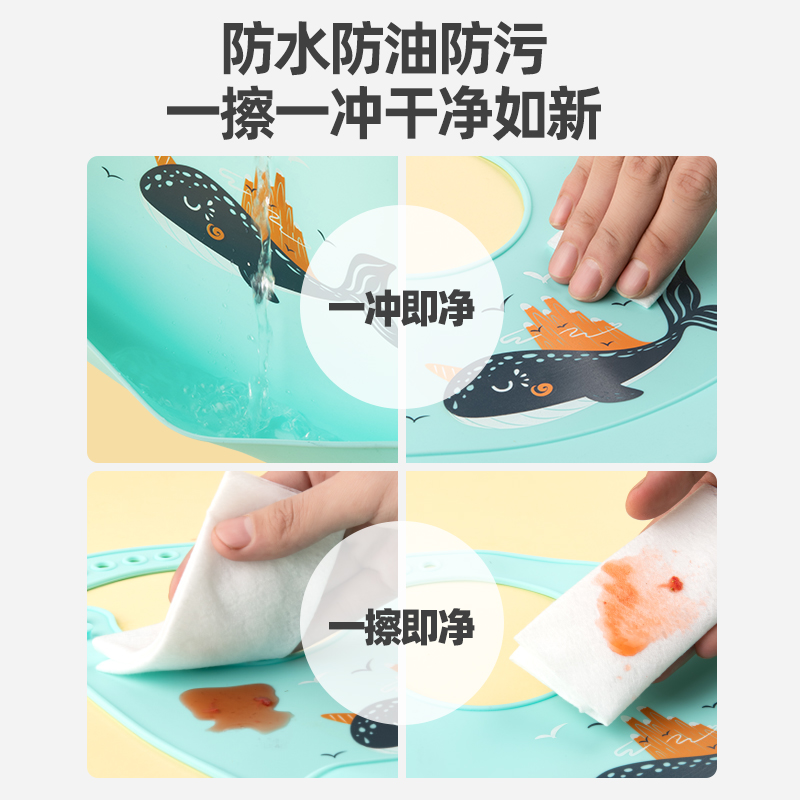 防水防油防污
一擦一冲干净如新

一冲即净

一擦即净