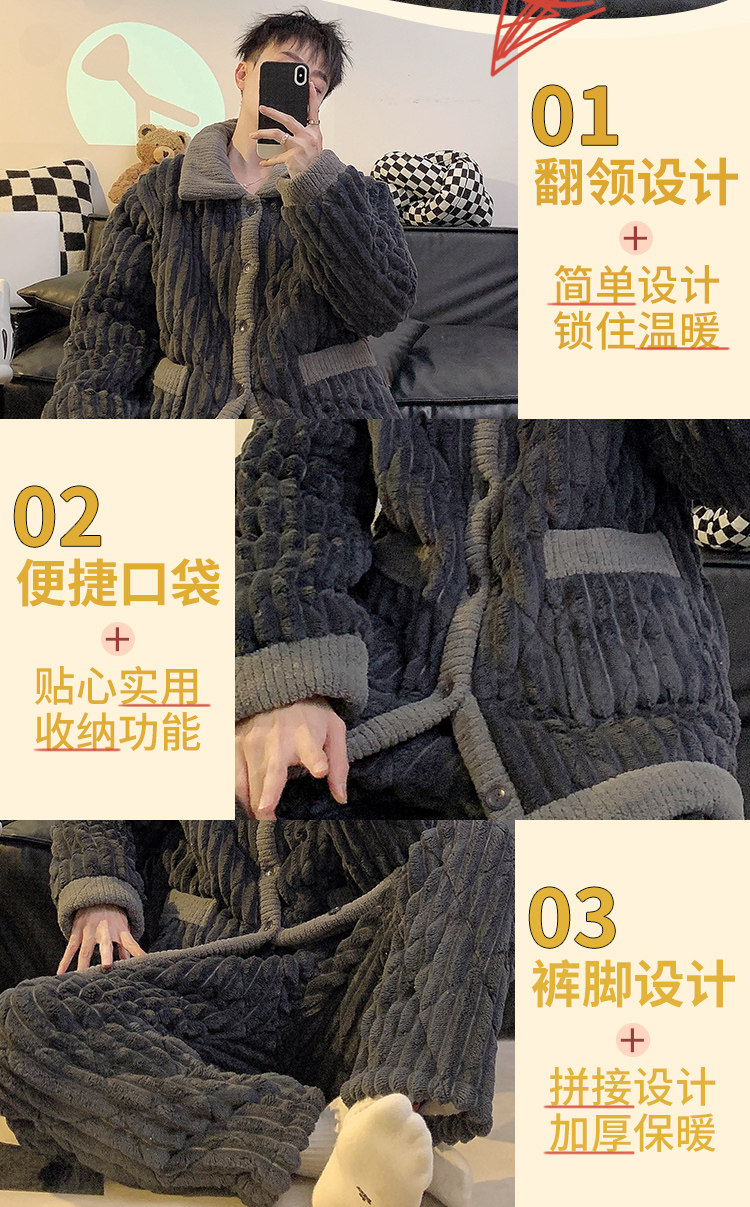 01
翻领设计
+
简单设计
锁住温暖

02
便捷口袋
+
贴心实用
收纳功能

03
裤脚设计
+
拼接设计
加厚保暖