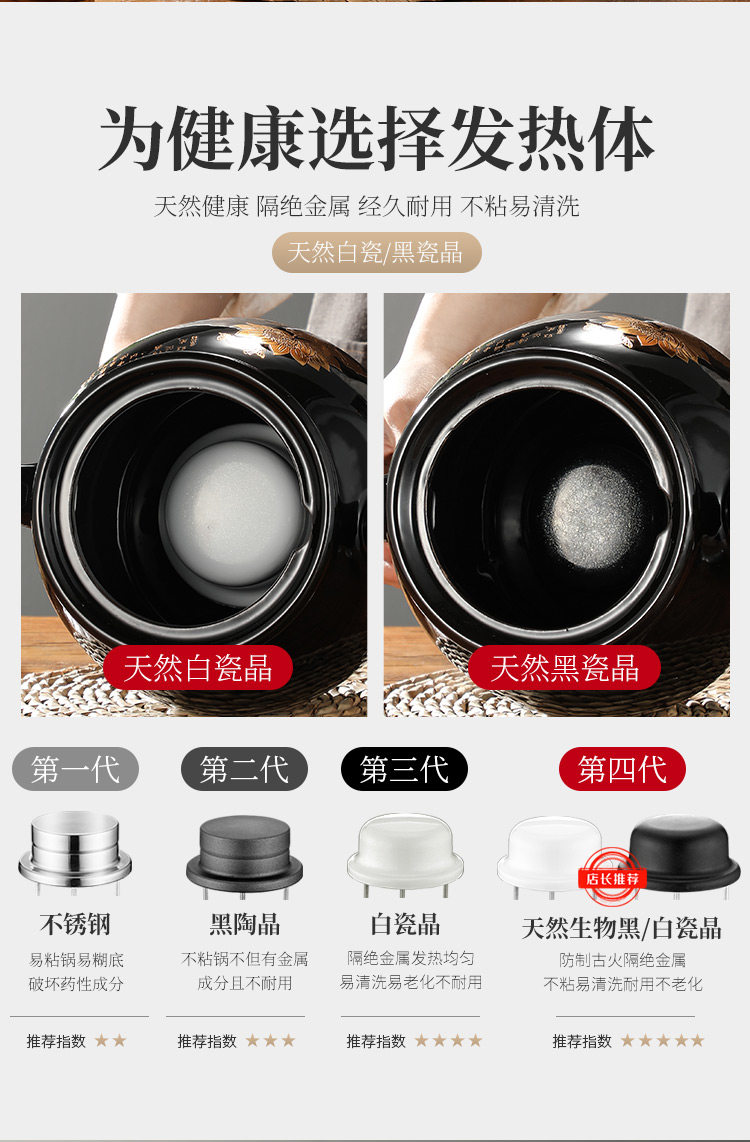 为健康选择发热体

天然健康 隔绝金属 经久耐用 不粘易清洗

天然白瓷/黑瓷晶

天然白瓷晶

天然黑瓷晶

第一代

不锈钢

易粘锅易糊底
破坏药性成分

推荐指数 ★★

第二代

黑陶晶

不粘锅不但有金属
成分且不耐用

推荐指数 ★★★

第三代

白瓷晶

隔绝金属发热均匀
易清洗易老化不耐用

推荐指数 ★★★★

第四代

店长推荐

天然生物黑/白瓷晶

防制古火隔绝金属
不粘易清洗耐用不老化

推荐指数 ★★★★★