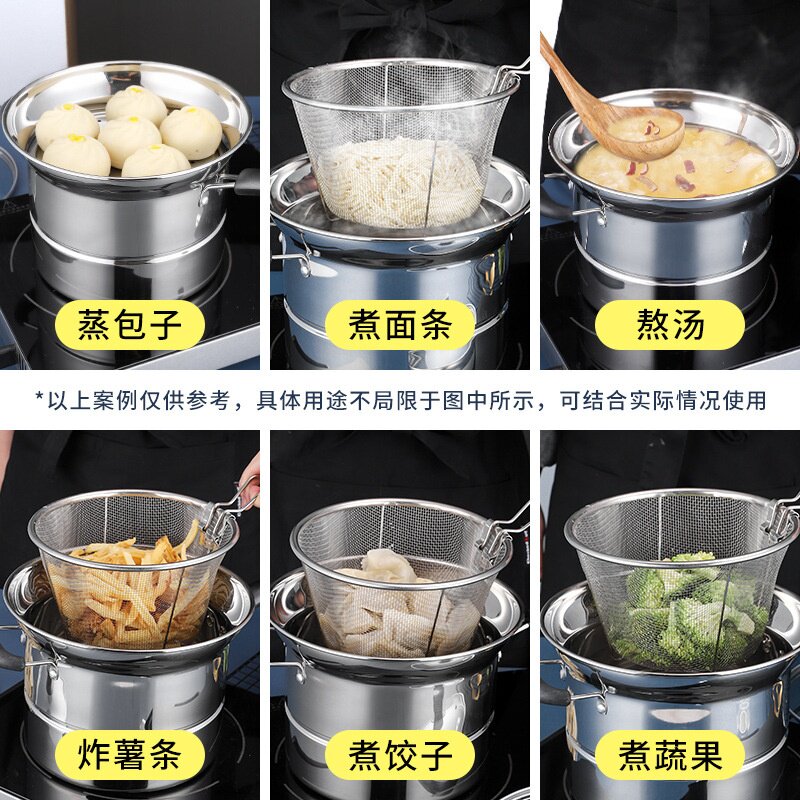 蒸包子

煮面条

熬汤

*以上案例仅供参考，具体用途不局限于图中所示，可结合实际情况使用

炸薯条

煮饺子

煮蔬果