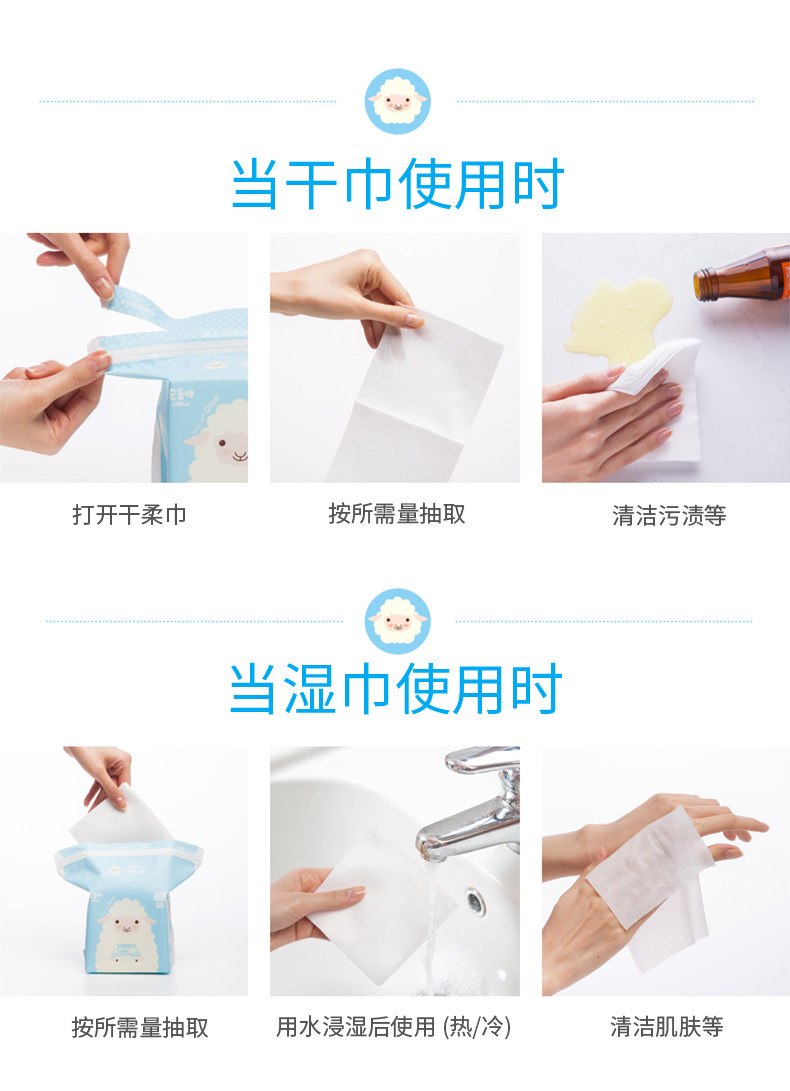 当干巾使用时

打开干柔巾

按所需量抽取

清洁污渍等

当湿巾使用时

按所需量抽取

用水浸湿后使用 (热/冷)

清洁肌肤等