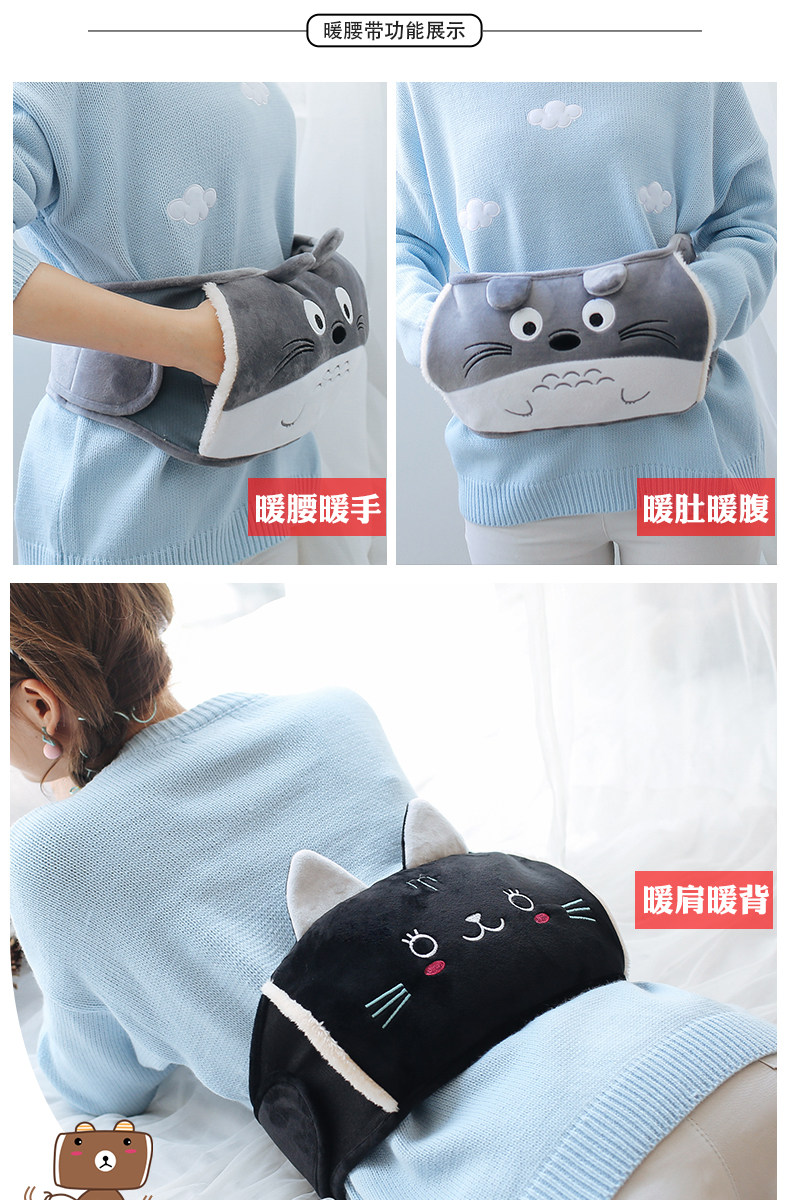 暖腰带功能展示

暖腰暖手

暖肚暖腹

暖肩暖背