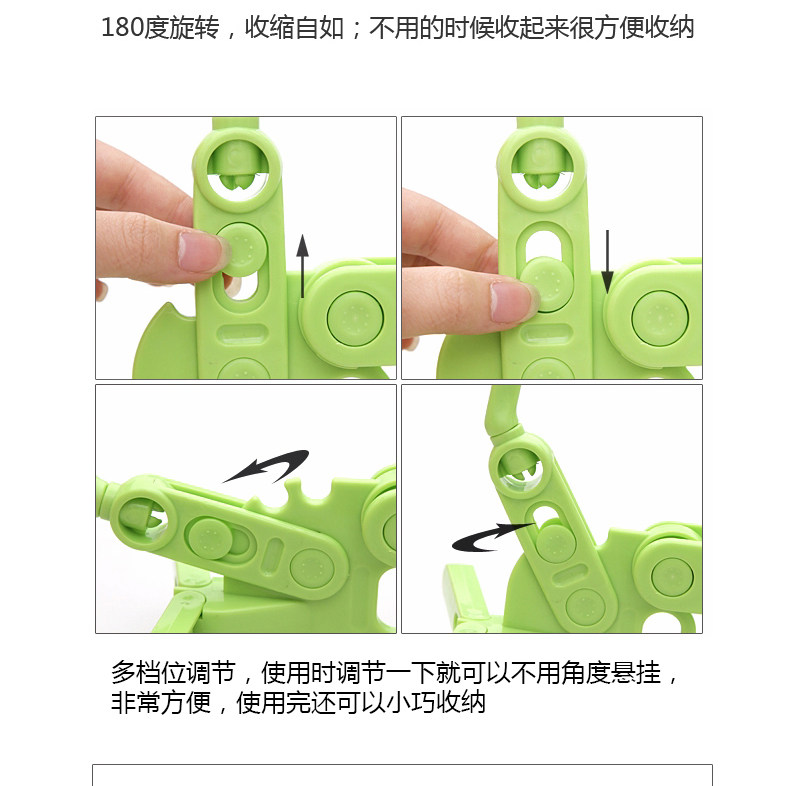 180度旋转，收缩自如；不用的时候收起来很方便收纳

多档位调节，使用时调节一下就可以不用角度悬挂，非常方便，使用完还可以小巧收纳