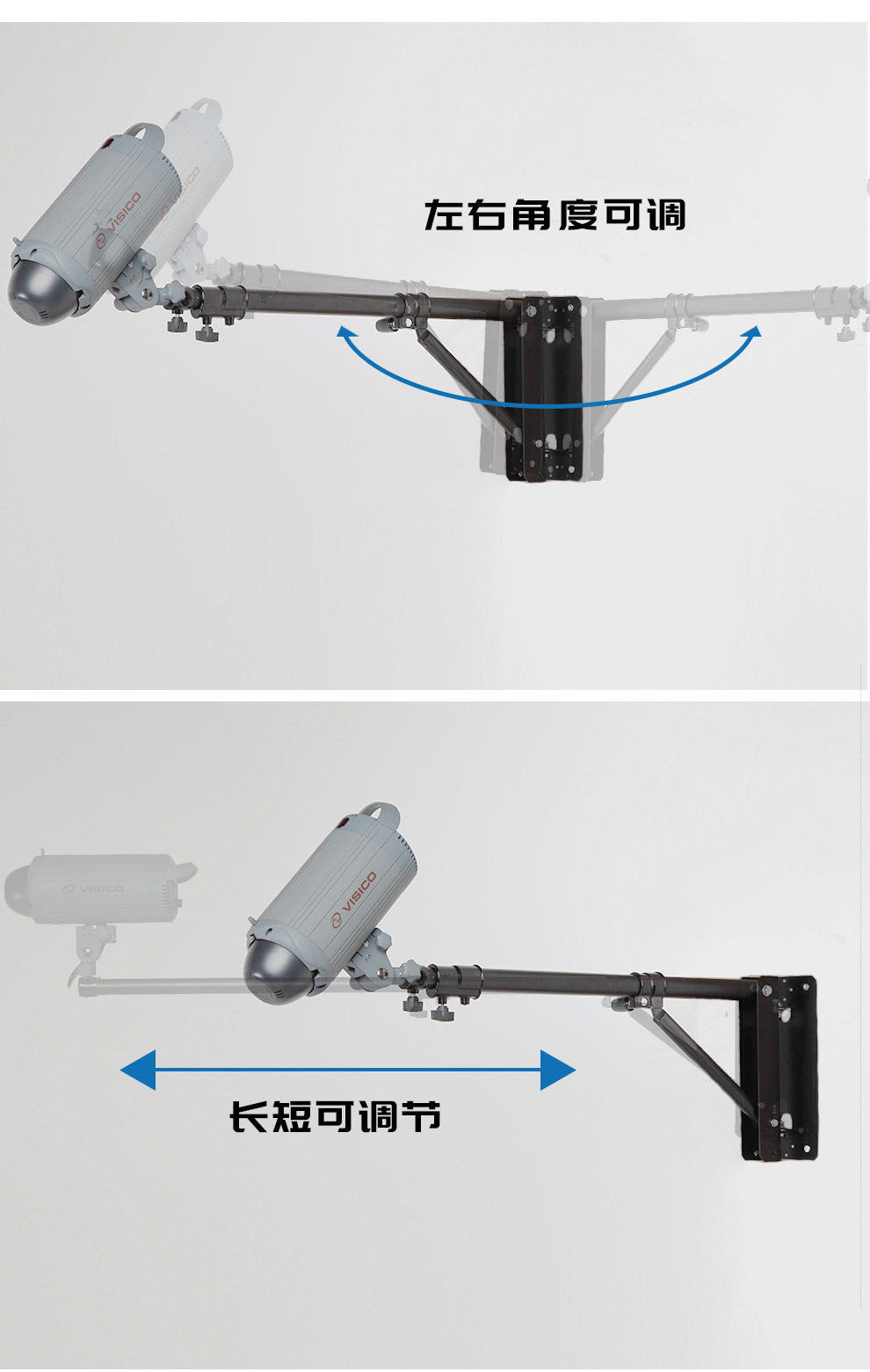 VISICO

VISICO

左右角度可调

VISICO

VISICO

长短可调节