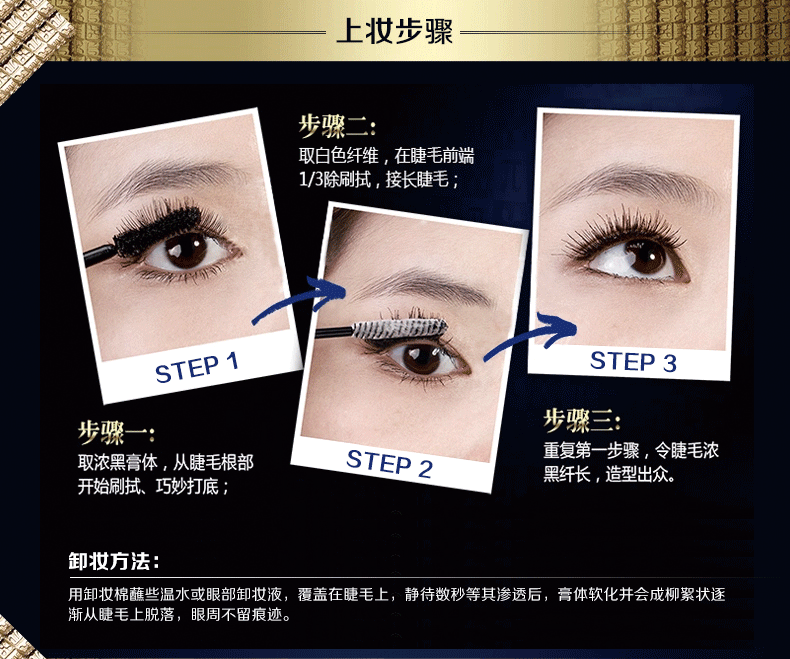 上妆步骤

STEP 1

步骤一:
取浓黑膏体，从睫毛根部开始刷拭、巧妙打底；

步骤二:
取白色纤维，在睫毛前端1/3除刷拭，接长睫毛；

STEP 2

STEP 3

步骤三:
重复第一步骤，令睫毛浓黑纤长，造型出众。

卸妆方法:
用卸妆棉蘸些温水或眼部卸妆液，覆盖在睫毛上，静待数秒等其渗透后，膏体软化并会成柳絮状逐渐从睫毛上脱落，眼周不留痕迹。