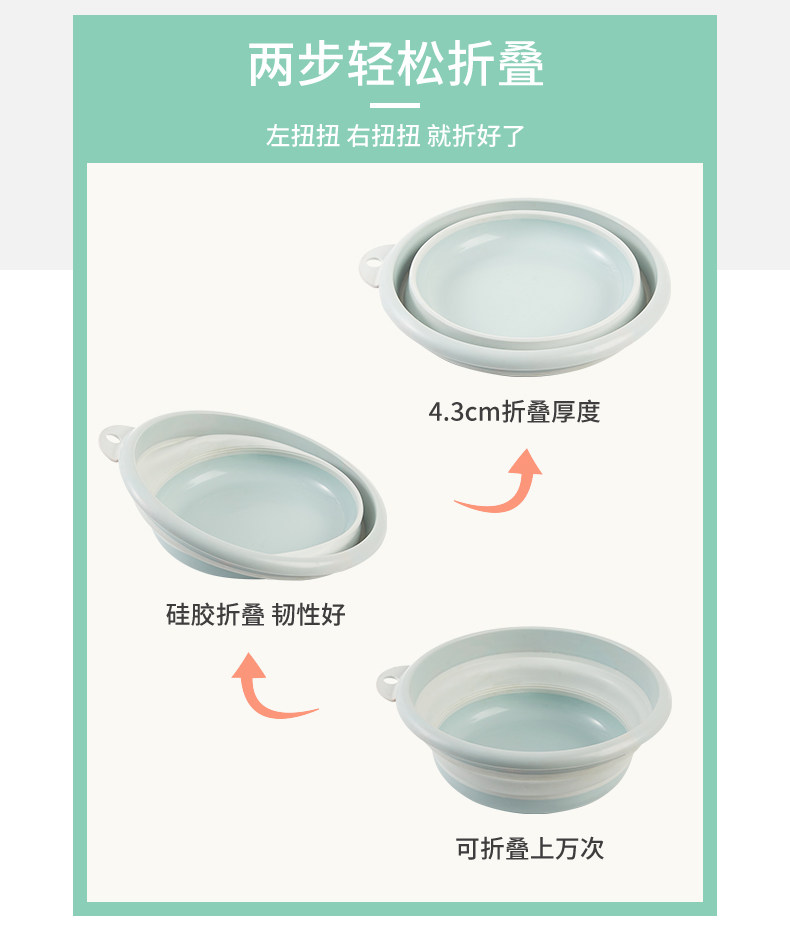 两步轻松折叠

左扭扭 右扭扭 就折好了

4.3cm折叠厚度

硅胶折叠 韧性好

可折叠上万次