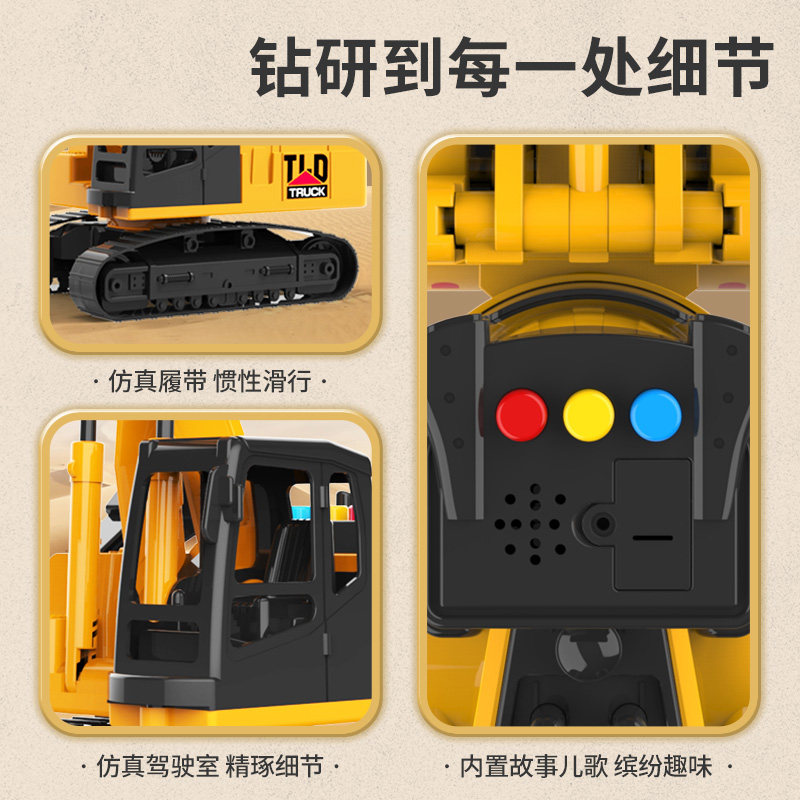 钻研到每一处细节

TLD
TRUCK

· 仿真履带 惯性滑行 ·

· 仿真驾驶室 精琢细节 ·

· 内置故事儿歌 缤纷趣味 ·