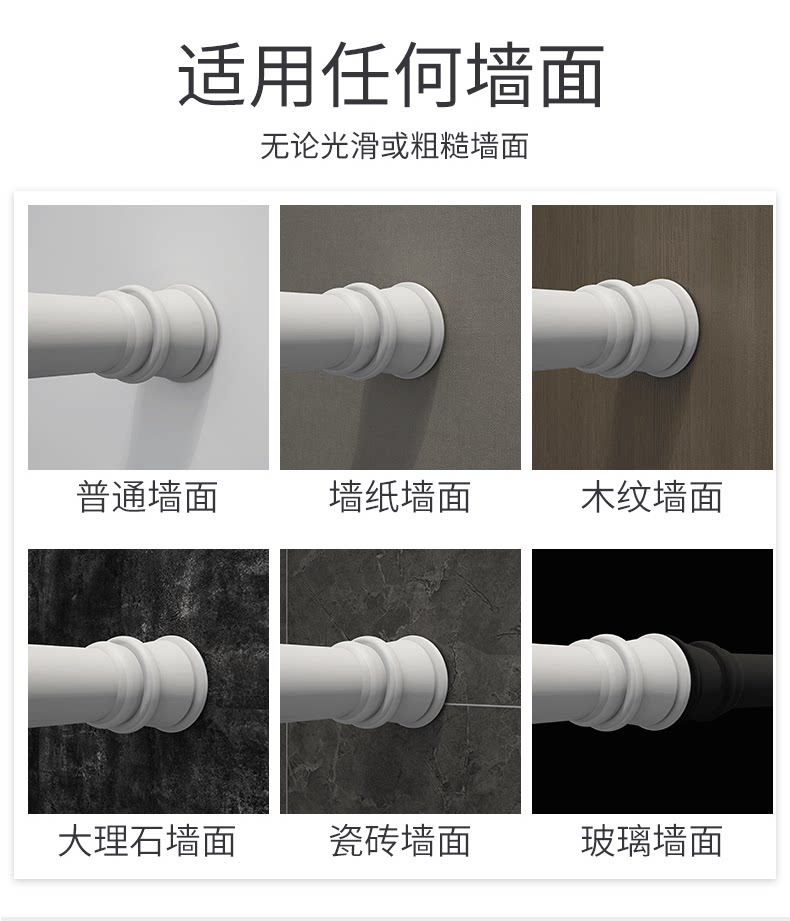 适用任何墙面

无论光滑或粗糙墙面

普通墙面

墙纸墙面

木纹墙面

大理石墙面

瓷砖墙面

玻璃墙面