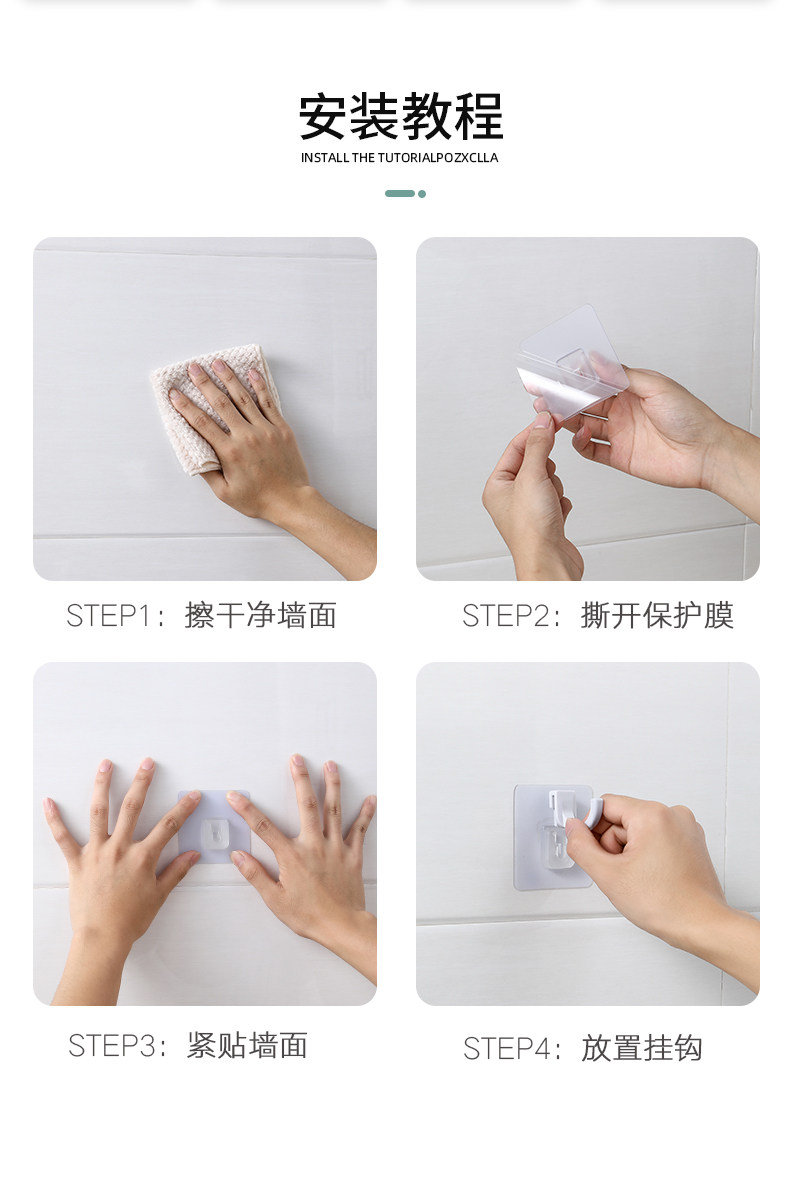 安装教程
INSTALL THE TUTORIALPOZXCLLA

STEP1：擦干净墙面

STEP2：撕开保护膜

STEP3：紧贴墙面

STEP4：放置挂钩