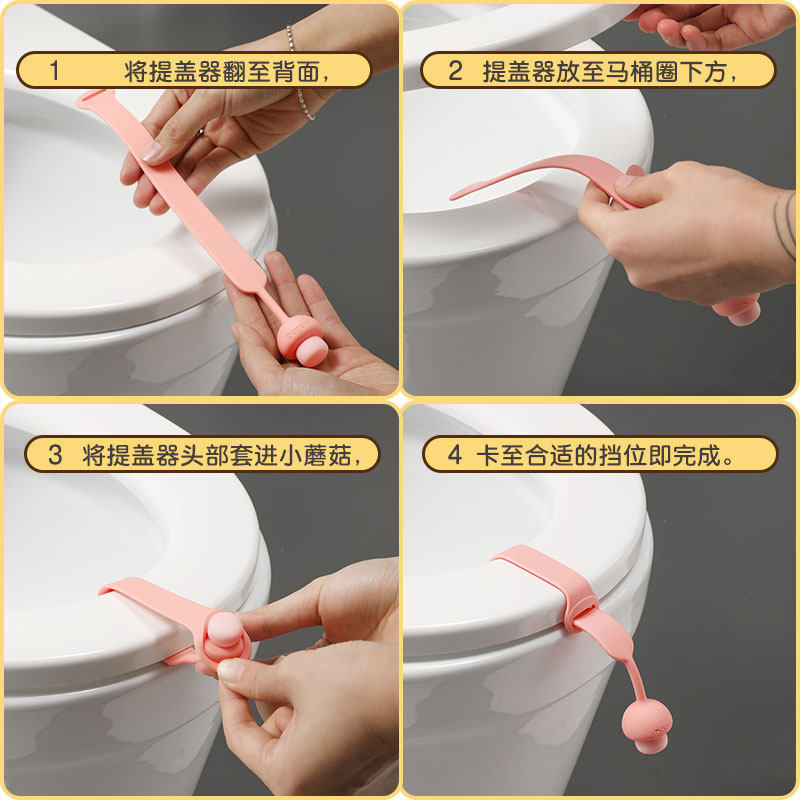 1 将提盖器翻至背面，

2 提盖器放至马桶圈下方，

3 将提盖器头部套进小蘑菇，

4 卡至合适的挡位即完成。